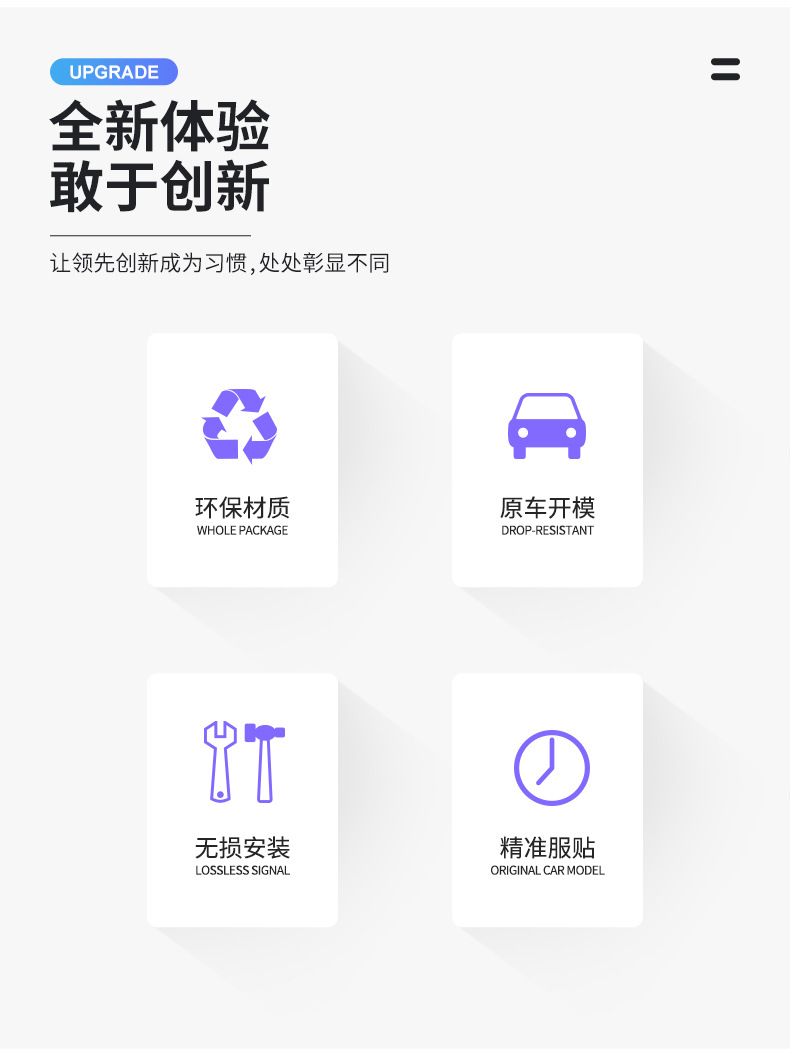 UPGRADE

全新体验
敢于创新

让领先创新成为习惯,处处彰显不同

环保材质
WHOLE PACKAGE

原车开模
DROP-RESISTANT

无损安装
LOSSLESS SIGNAL

精准服贴
ORIGINAL CAR MODEL