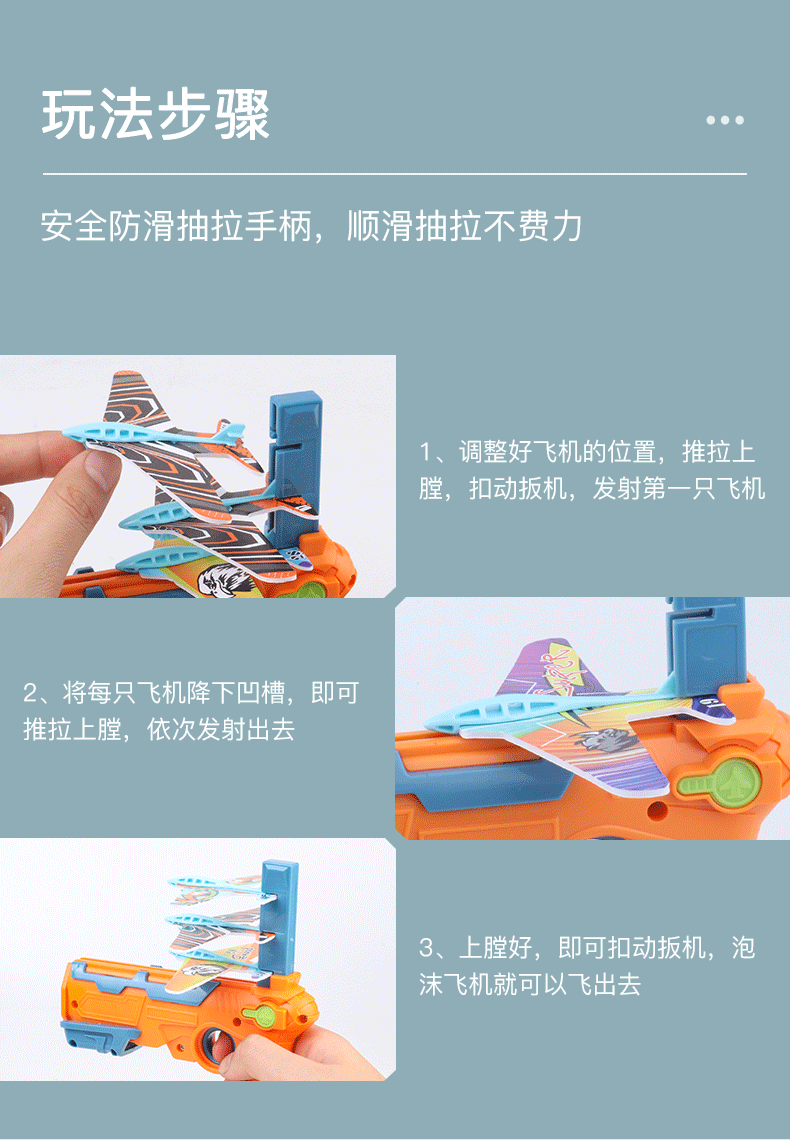 玩法步骤

安全防滑抽拉手柄，顺滑抽拉不费力

1、调整好飞机的位置，推拉上膛，扣动扳机，发射第一只飞机

2、将每只飞机降下凹槽，即可推拉上膛，依次发射出去

3、上膛好，即可扣动扳机，泡沫飞机就可以飞出去