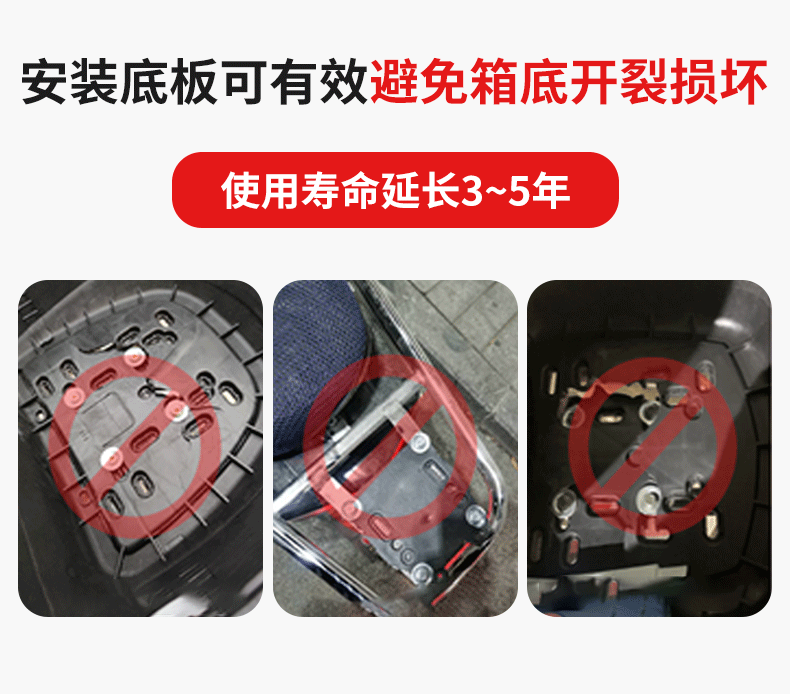 安装底板可有效避免箱底开裂损坏

使用寿命延长3~5年