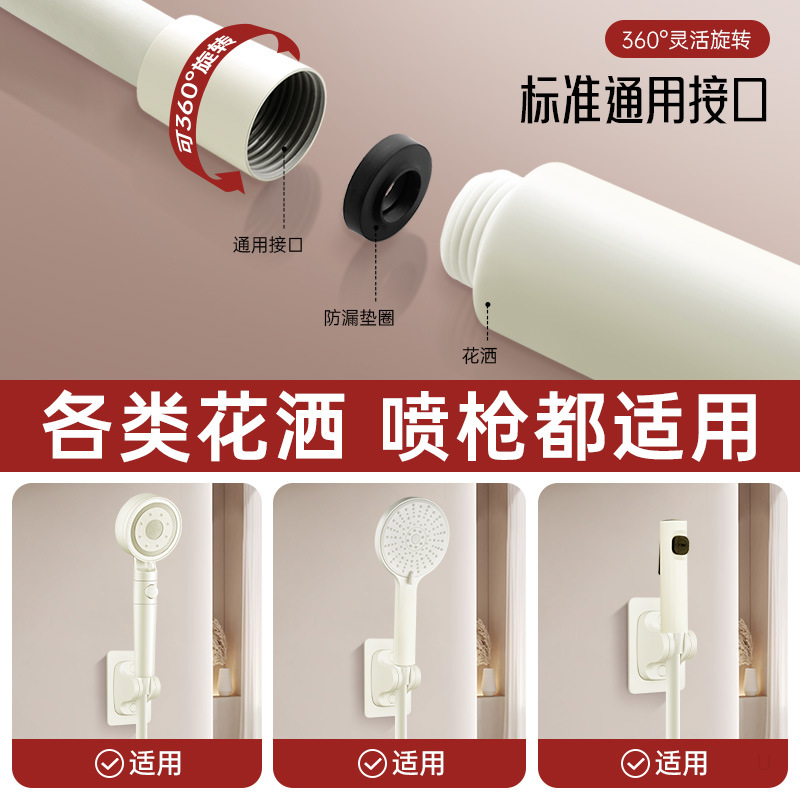 可360°旋转

360°灵活旋转

标准通用接口

通用接口

防漏垫圈

花洒

各类花洒 喷枪都适用

适用

适用

适用