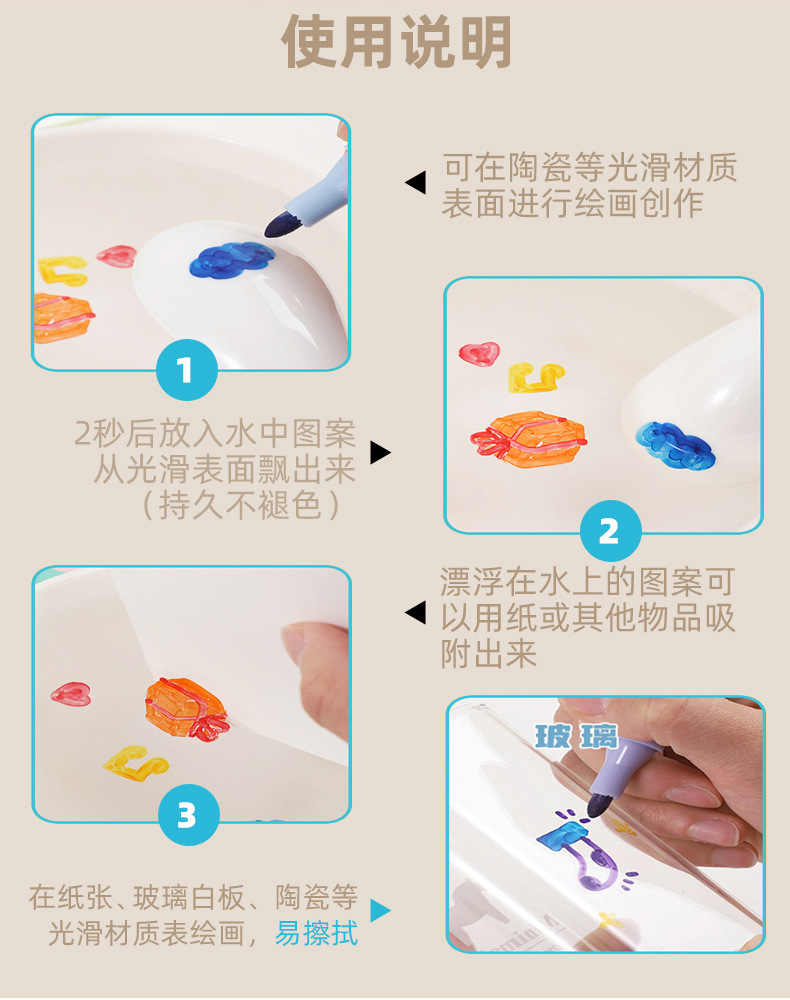 使用说明

可在陶瓷等光滑材质表面进行绘画创作

1

2秒后放入水中图案从光滑表面飘出来（持久不褪色）

2

漂浮在水上的图案可以用纸或其他物品吸附出来

3

玻璃

在纸张、玻璃白板、陶瓷等光滑材质表绘画，易擦拭