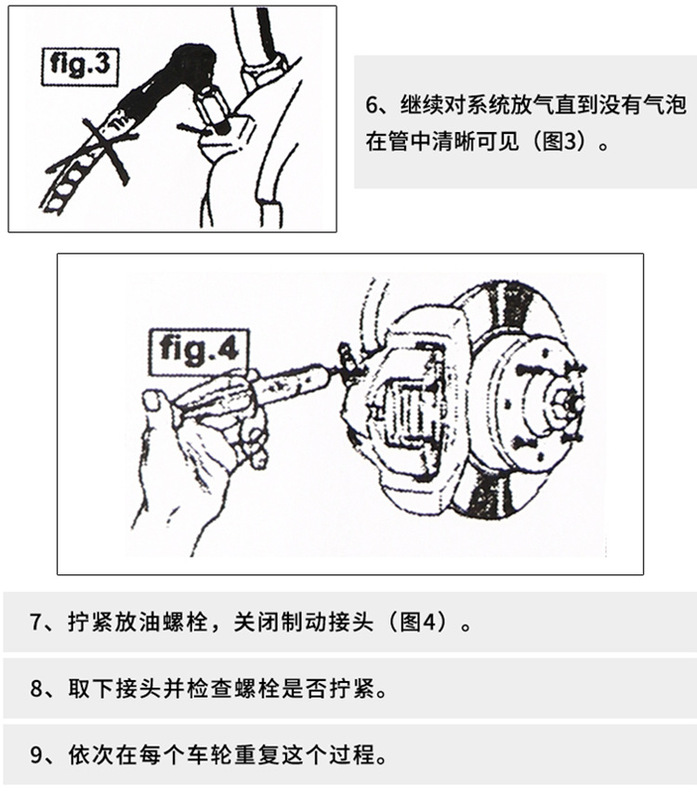 fig.3

6、继续对系统放气直到没有气泡在管中清晰可见（图3）。

fig.4

7、拧紧放油螺栓，关闭制动接头（图4）。

8、取下接头并检查螺栓是否拧紧。

9、依次在每个车轮重复这个过程。