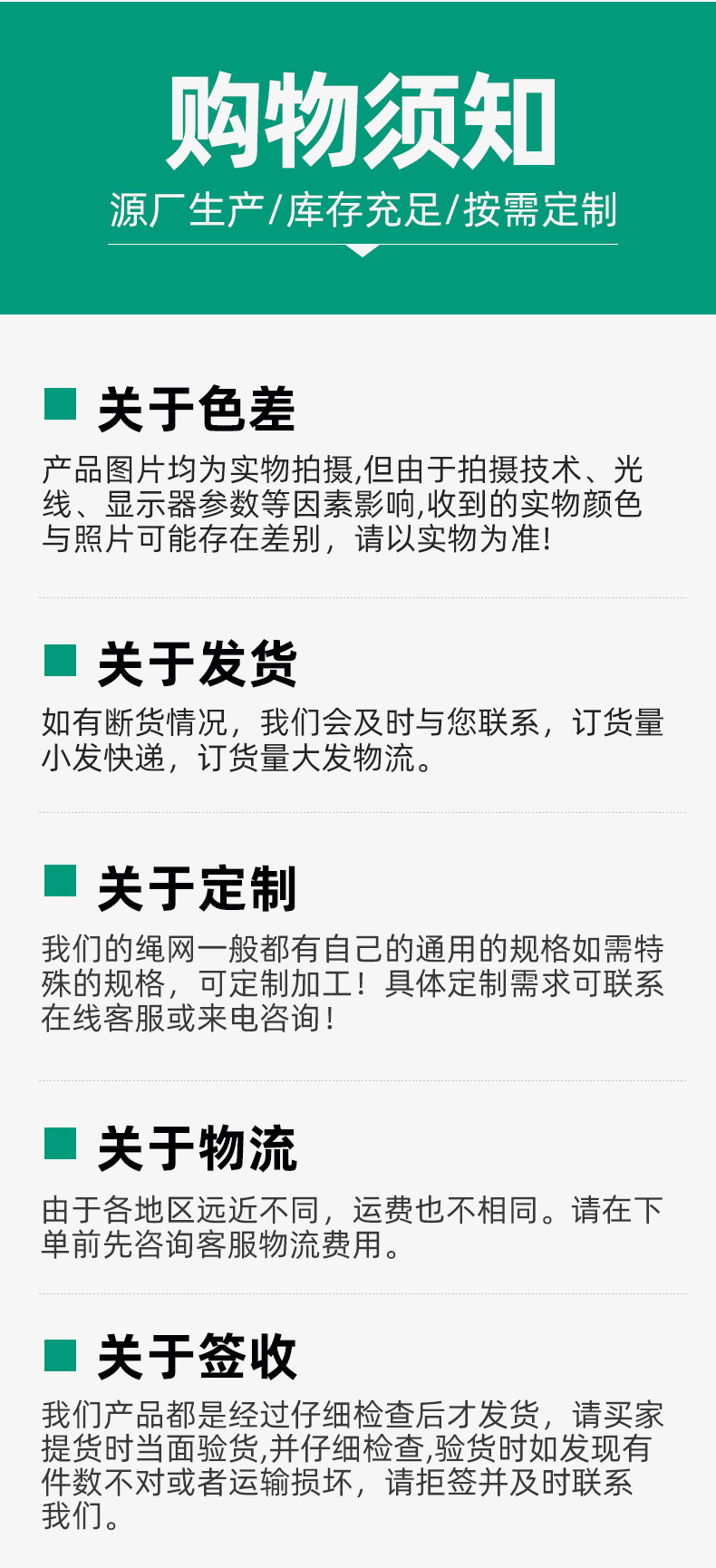 购物须知

源厂生产/库存充足/按需定制

关于色差

产品图片均为实物拍摄,但由于拍摄技术、光线、显示器参数等因素影响,收到的实物颜色与照片可能存在差别，请以实物为准!

关于发货

如有断货情况，我们会及时与您联系，订货量小发快递，订货量大发物流。

关于定制

我们的绳网一般都有自己的通用的规格如需特殊的规格，可定制加工！具体定制需求可联系在线客服或来电咨询！

关于物流

由于各地区远近不同，运费也不相同。请在下单前先咨询客服物流费用。

关于签收

我们产品都是经过仔细检查后才发货，请买家提货时当面验货,并仔细检查,验货时如发现有件数不对或者运输损坏，请拒签并及时联系我们。