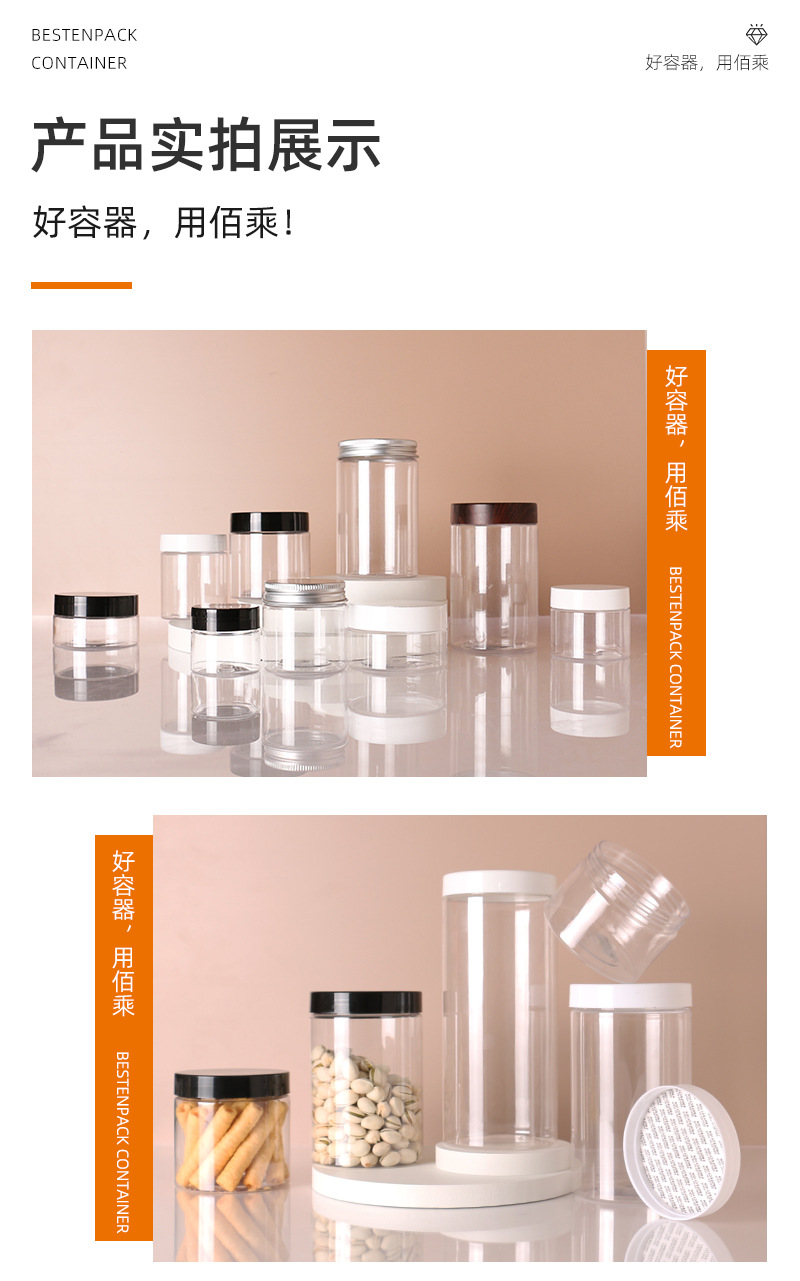 BESTENPACK
CONTAINER

好容器，用佰乘

产品实拍展示

好容器，用佰乘！

好容器，用佰乘

BESTENPACK CONTAINER

好容器，用佰乘

BESTENPACK CONTAINER