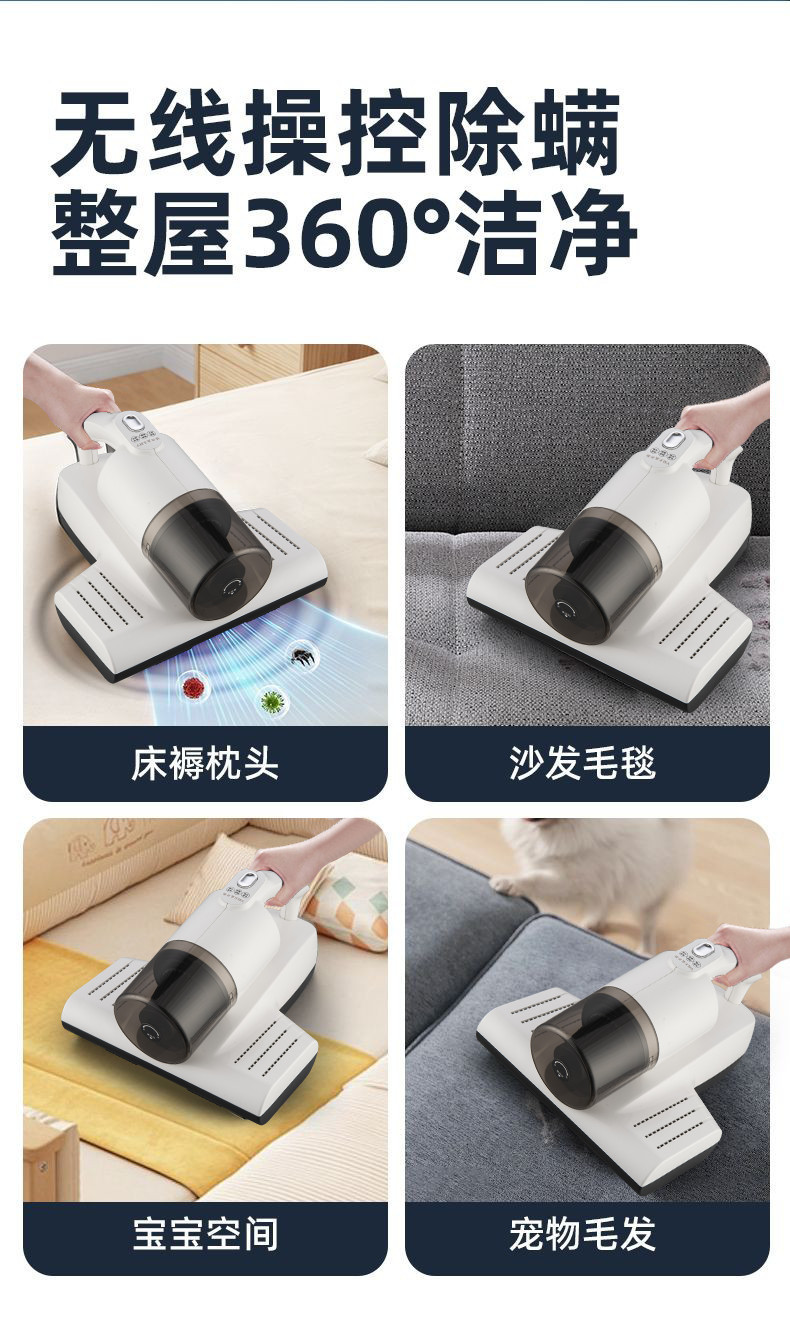 无线操控除螨
整屋360°洁净

床褥枕头

沙发毛毯

宝宝空间

宠物毛发