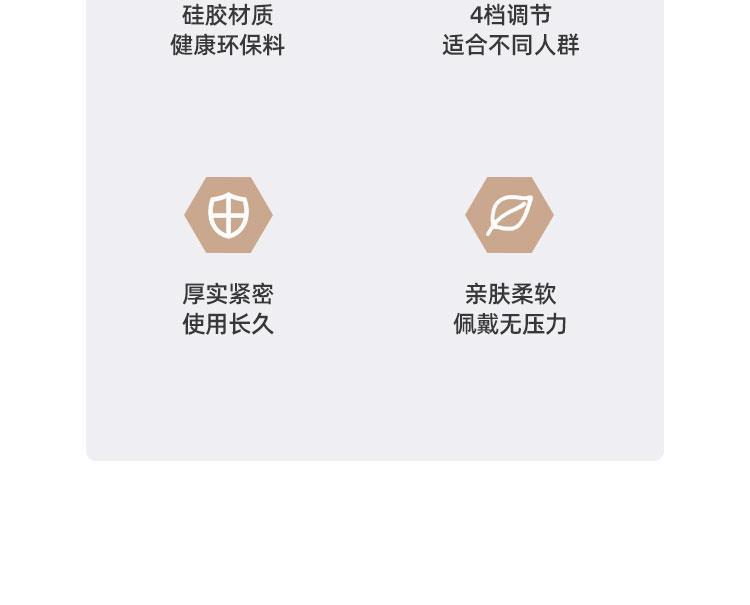 硅胶材质
健康环保料

4档调节
适合不同人群

厚实紧密
使用长久

亲肤柔软
佩戴无压力