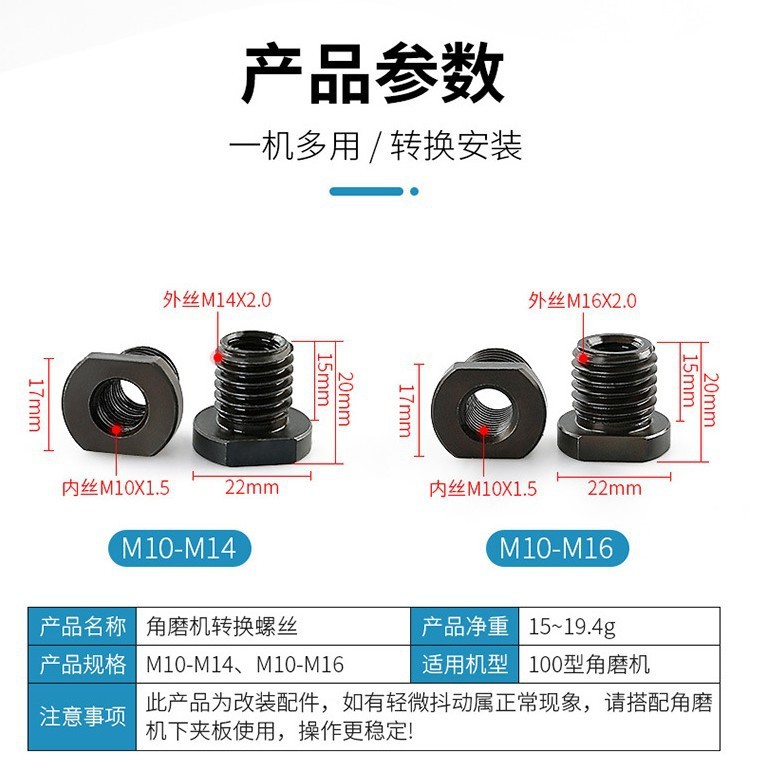 产品参数

一机多用 / 转换安装

外丝M14X2.0

17mm

15mm

20mm

内丝M10X1.5

22mm

M10-M14

外丝M16X2.0

17mm

15mm

20mm

内丝M10X1.5

22mm

M10-M16

| 产品名称 | 角磨机转换螺丝 | 产品净重 | 15~19.4g |
|---|---|---|---|
| 产品规格 | M10-M14、M10-M16 | 适用机型 | 100型角磨机 |
| 注意事项 | 此产品为改装配件，如有轻微抖动属正常现象，请搭配角磨机下夹板使用，操作更稳定! | | |