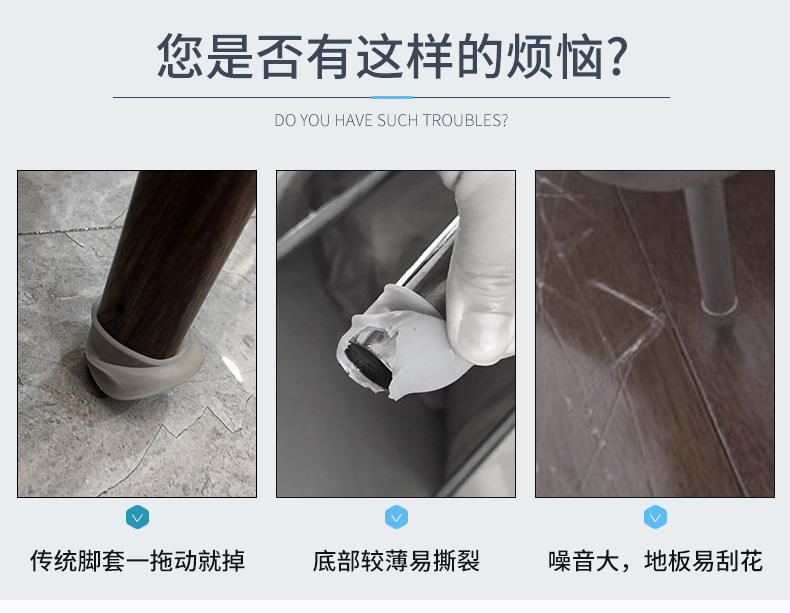 您是否有这样的烦恼?

DO YOU HAVE SUCH TROUBLES?

传统脚套一拖动就掉

底部较薄易撕裂

噪音大，地板易刮花