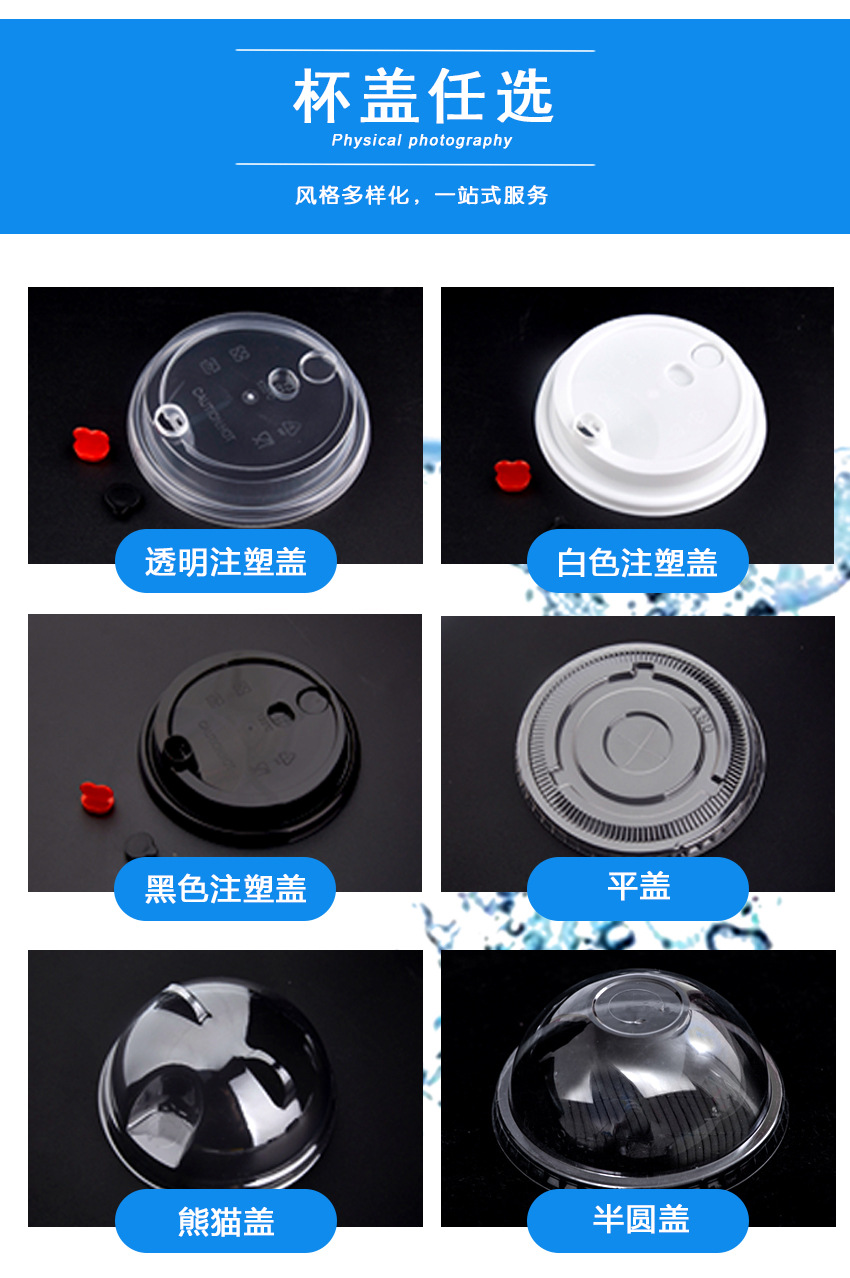 杯盖任选
Physical photography
风格多样化，一站式服务

透明注塑盖

白色注塑盖

黑色注塑盖

平盖

熊猫盖

半圆盖