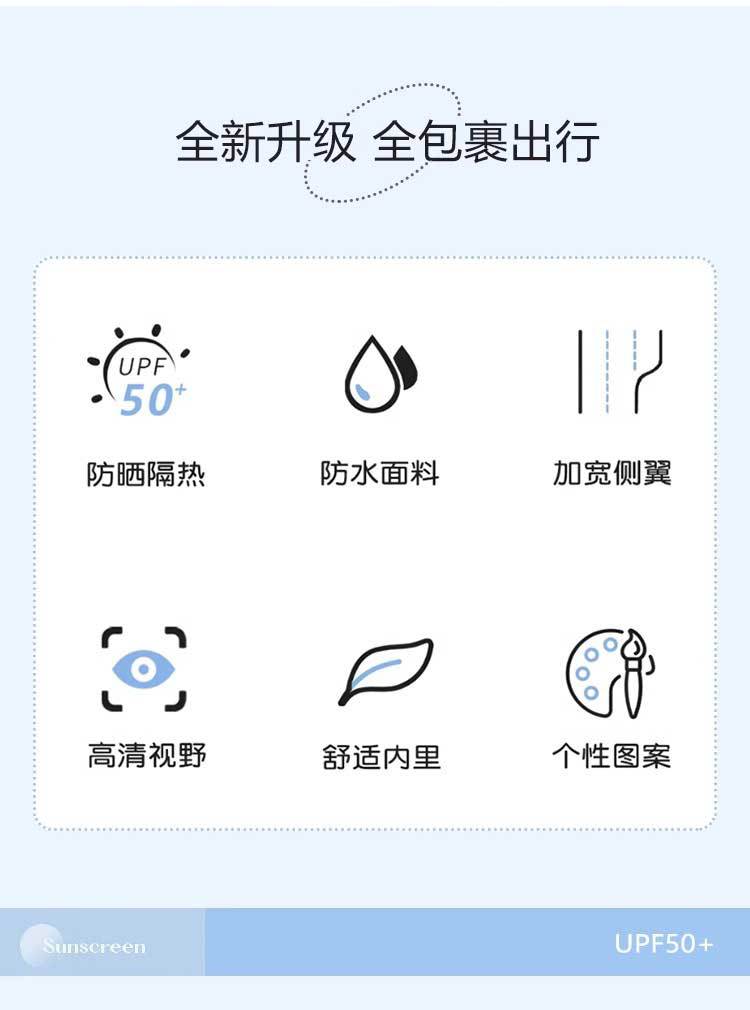 全新升级 全包裹出行

UPF
50+

防晒隔热

防水面料

加宽侧翼

高清视野

舒适内里

个性图案

Sunscreen

UPF50+