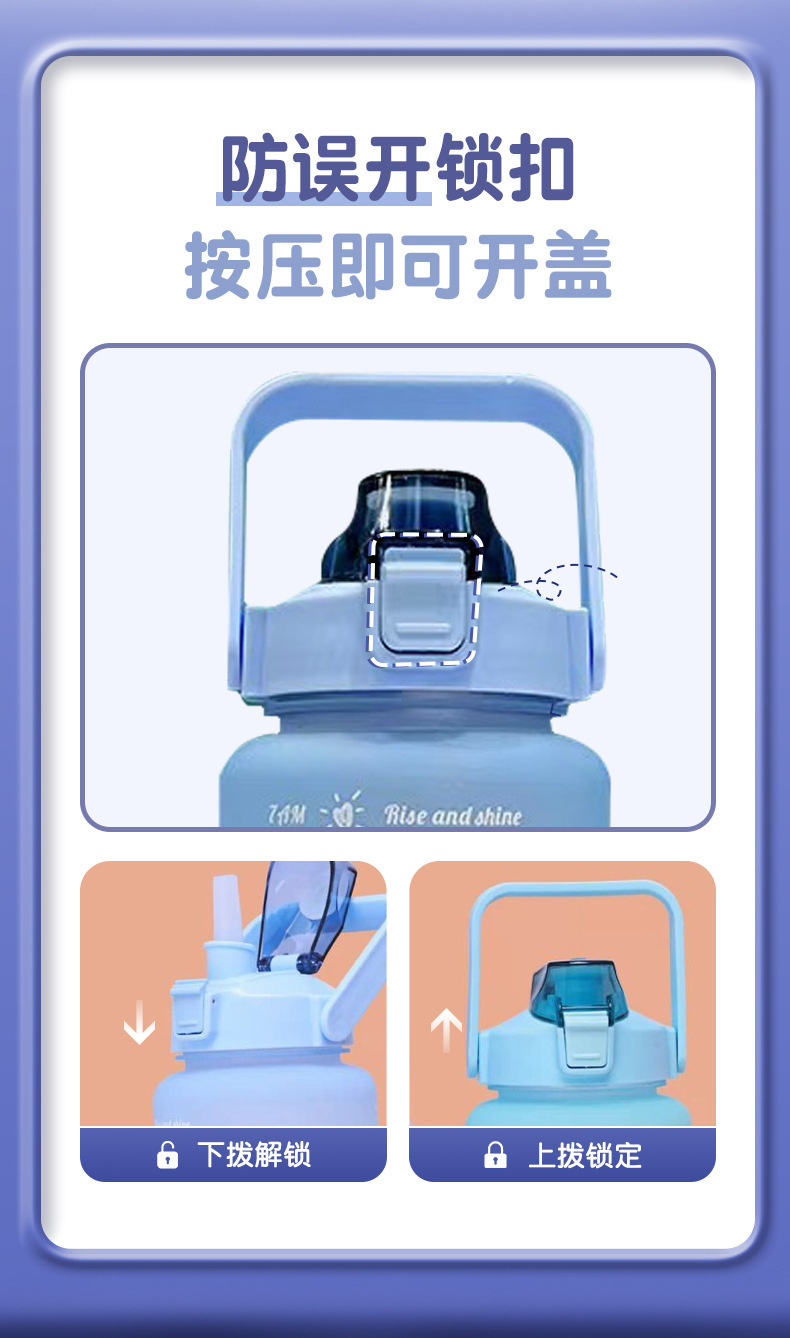 防误开锁扣
按压即可开盖

7AM Rise and shine

下拨解锁

上拨锁定