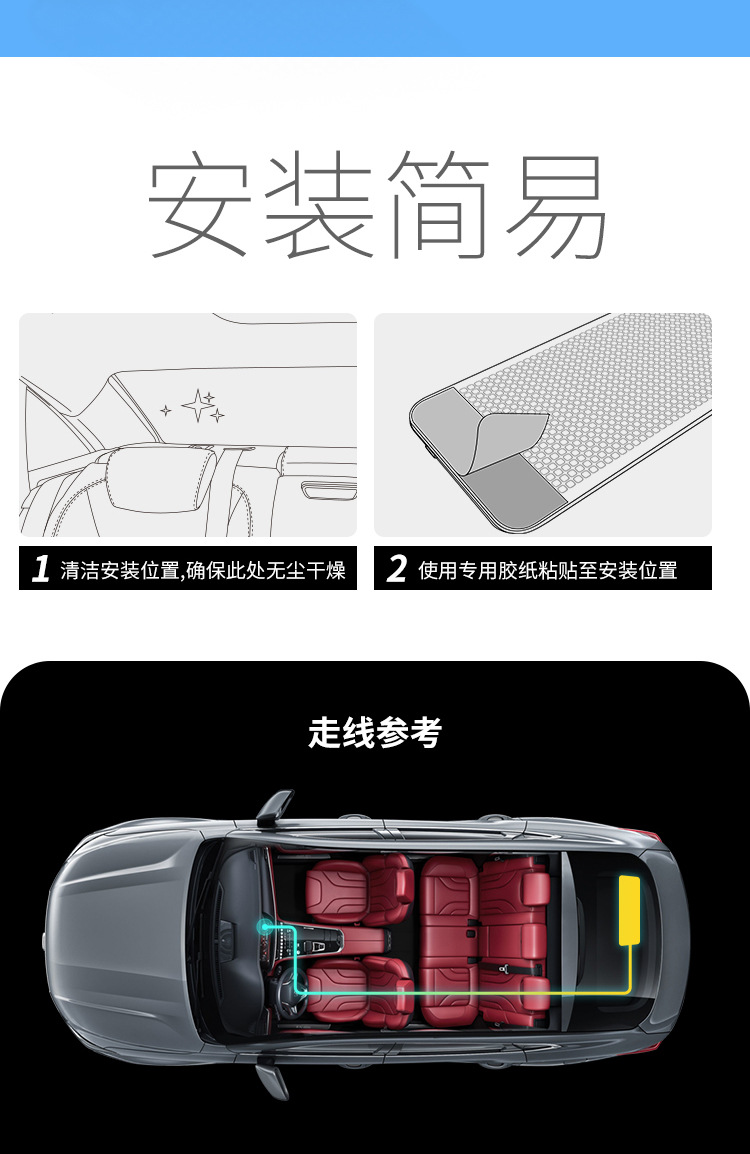 安装简易

1 清洁安装位置,确保此处无尘干燥

2 使用专用胶纸粘贴至安装位置

走线参考