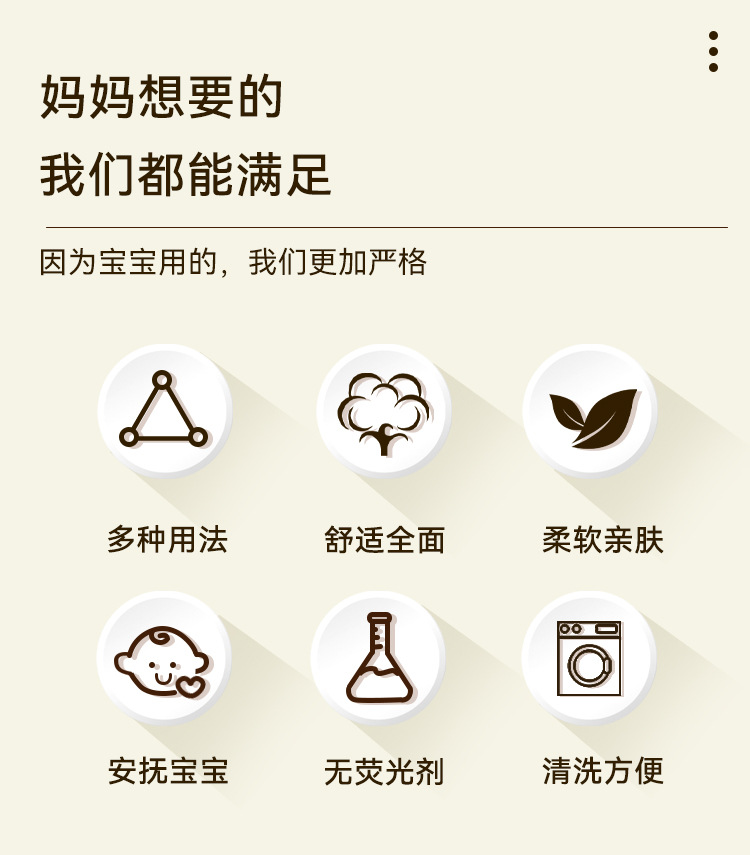 妈妈想要的

我们都能满足

因为宝宝用的，我们更加严格

多种用法

舒适全面

柔软亲肤

安抚宝宝

无荧光剂

清洗方便