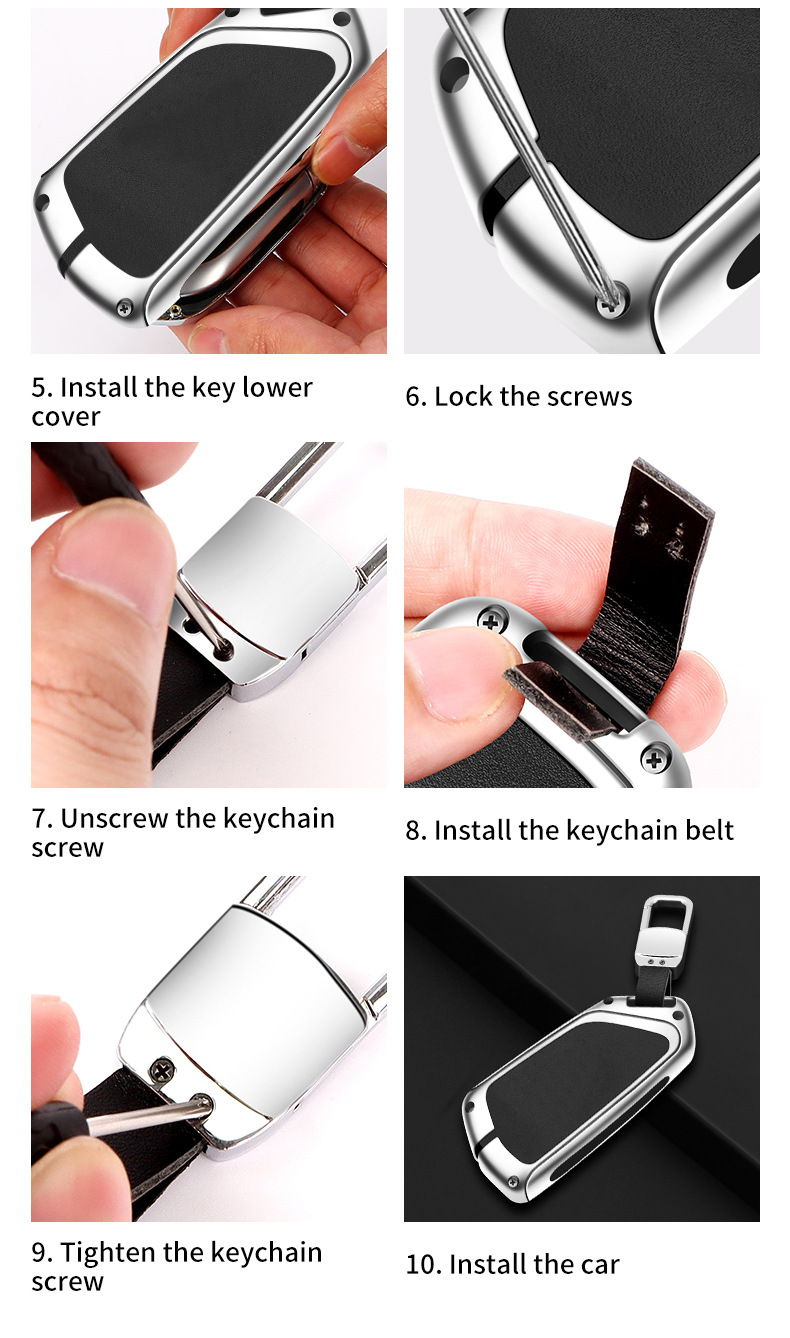 5. Install the key lower cover

6. Lock the screws

7. Unscrew the keychain screw

8. Install the keychain belt

9. Tighten the keychain screw

10. Install the car