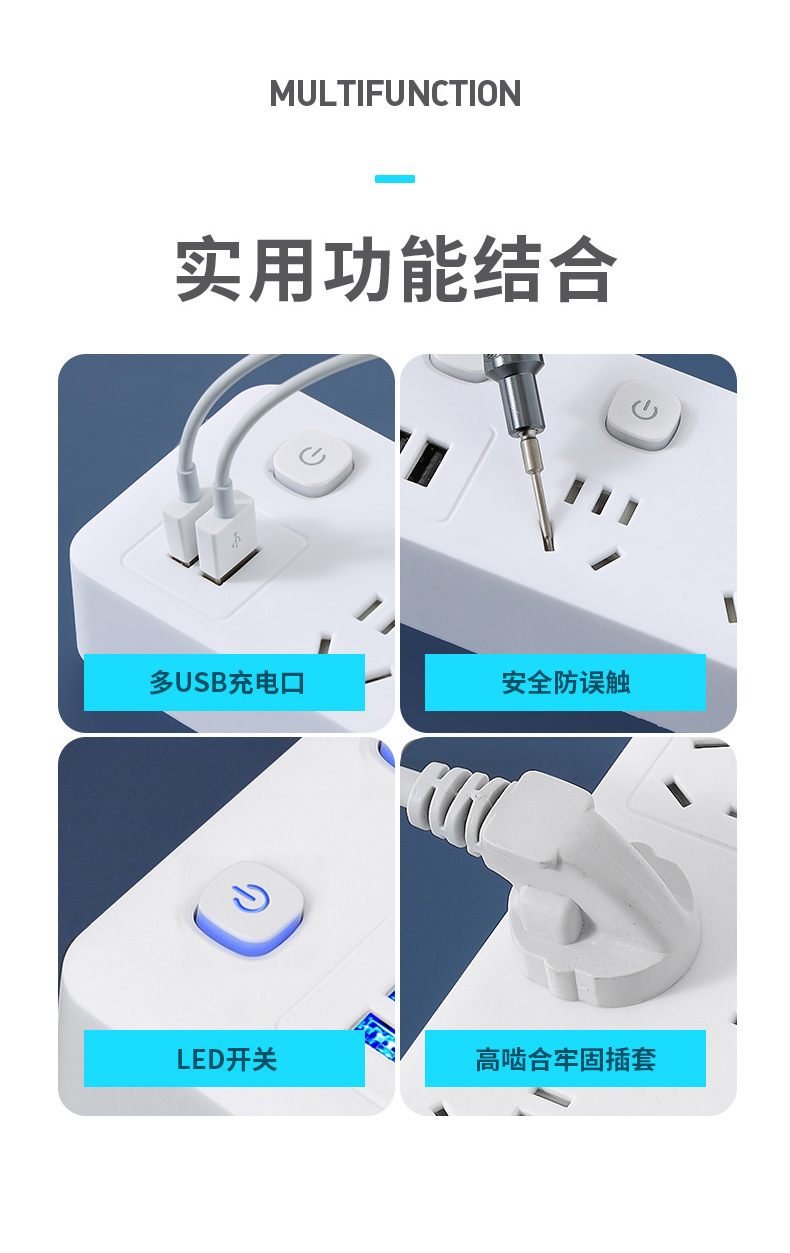 MULTIFUNCTION

实用功能结合

多USB充电口

安全防误触

LED开关

高啮合牢固插套