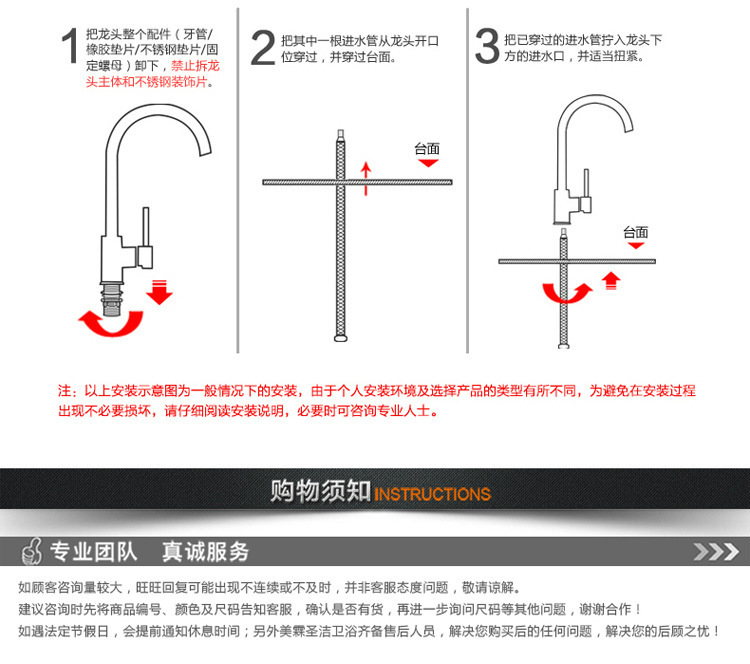 1 把龙头整个配件（牙管/橡胶垫片/不锈钢垫片/固定螺母）卸下，禁止拆龙头主体和不锈钢装饰片。

2 把其中一根进水管从龙头开口位穿过，并穿过台面。

台面

3 把已穿过的进水管拧入龙头下方的进水口，并适当扭紧。

台面

注：以上安装示意图为一般情况下的安装，由于个人安装环境及选择产品的类型有所不同，为避免在安装过程出现不必要损坏，请仔细阅读安装说明，必要时可咨询专业人士。

购物须知 INSTRUCTIONS

专业团队 真诚服务

如顾客咨询量较大，旺旺回复可能出现不连续或不及时，并非客服态度问题，敬请谅解。
建议咨询时先将商品编号、颜色及尺码告知客服，确认是否有货，再进一步询问尺码等其他问题，谢谢合作！
如遇法定节假日，会提前通知休息时间；另外美霖圣洁卫浴齐备售后人员，解决您购买后的任何问题，解决您的后顾之忧！