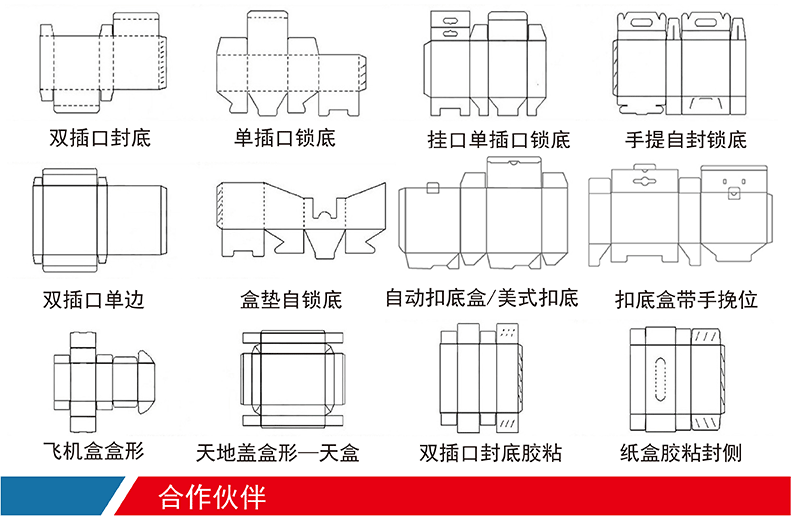 双插口封底

单插口锁底

挂口单插口锁底

手提自封锁底

双插口单边

盒垫自锁底

自动扣底盒/美式扣底

扣底盒带手挽位

飞机盒盒形

天地盖盒形—天盒

双插口封底胶粘

纸盒胶粘封侧

合作伙伴