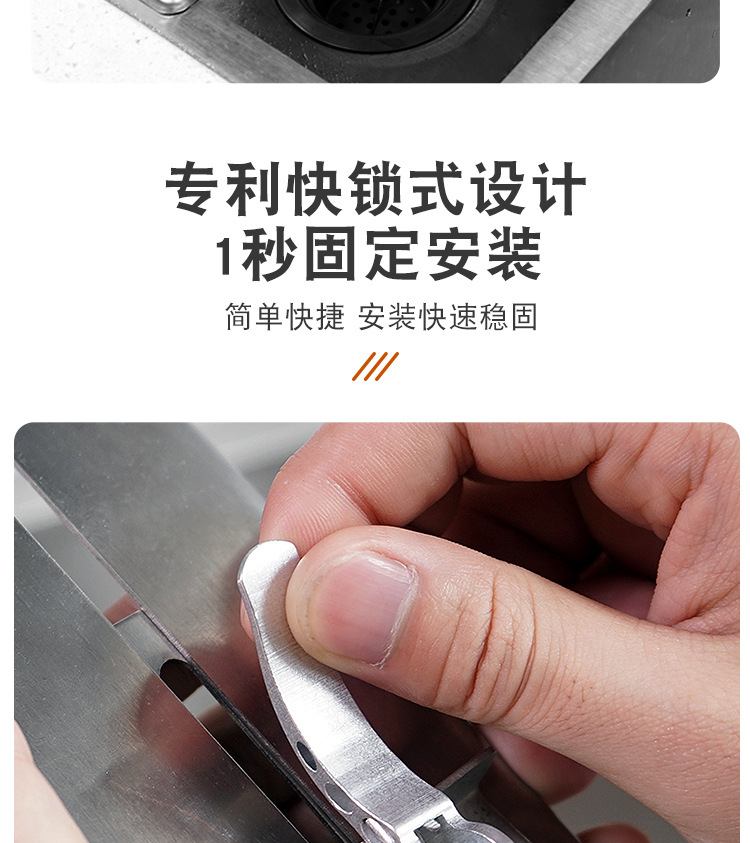 专利快锁式设计
1秒固定安装

简单快捷 安装快速稳固