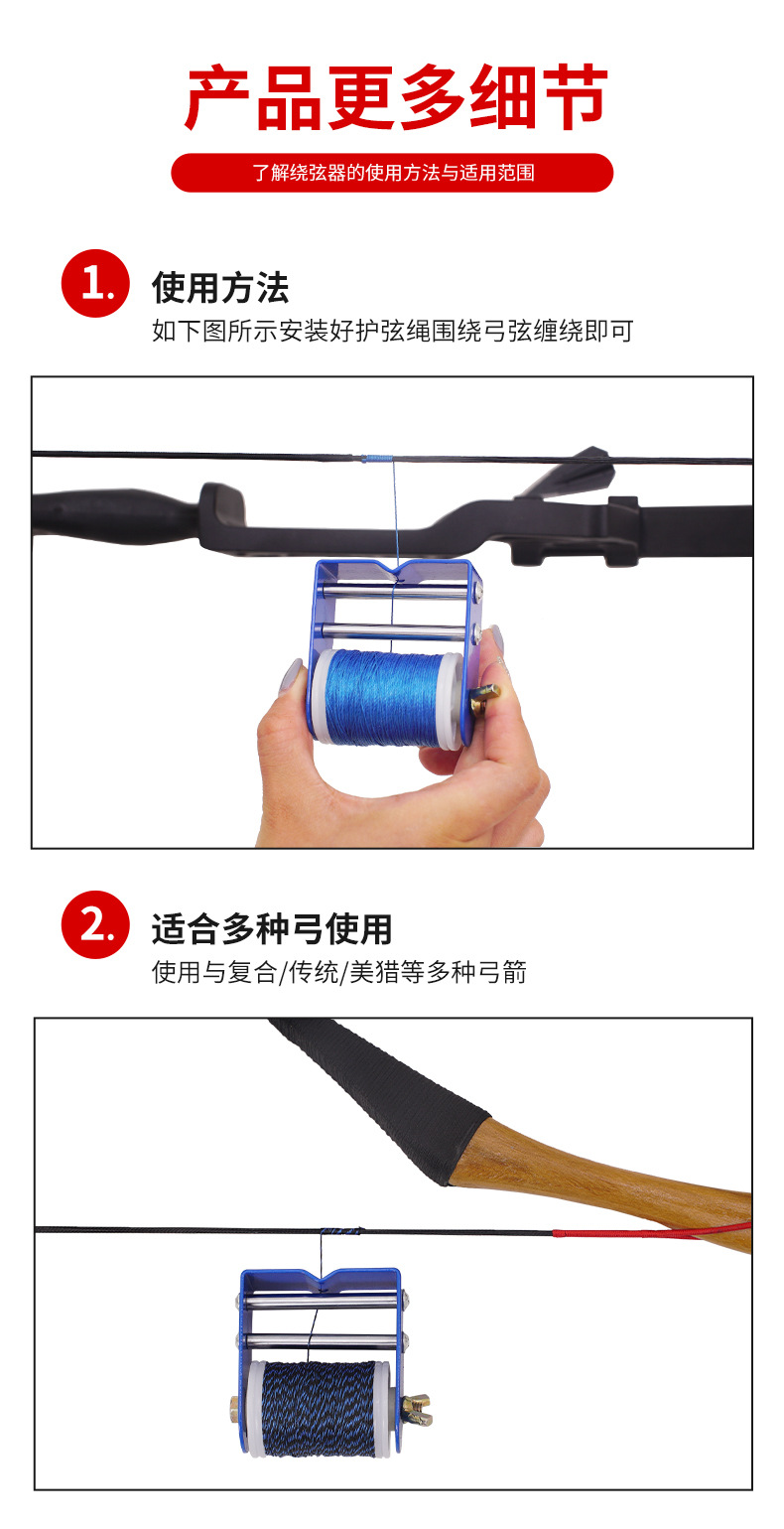 产品更多细节

了解绕弦器的使用方法与适用范围

1. 使用方法
如下图所示安装好护弦绳围绕弓弦缠绕即可

2. 适合多种弓使用
使用与复合/传统/美猎等多种弓箭