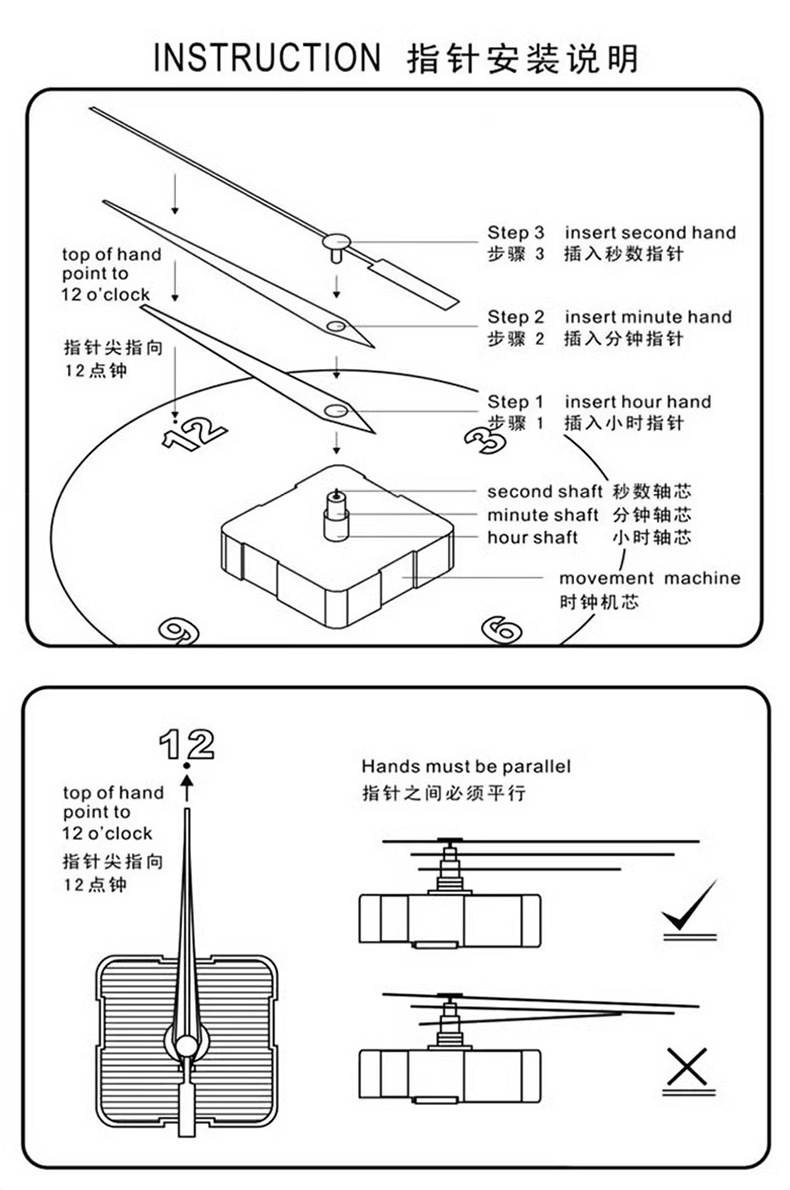 INSTRUCTION 指针安装说明

top of hand point to 12 o'clock

指针尖指向 12点钟

Step 3 insert second hand
步骤 3 插入秒数指针

Step 2 insert minute hand
步骤 2 插入分钟指针

Step 1 insert hour hand
步骤 1 插入小时指针

12

3

second shaft 秒数轴芯
minute shaft 分钟轴芯
hour shaft 小时轴芯

movement machine
时钟机芯

9

6

12

top of hand point to 12 o'clock

指针尖指向 12点钟

Hands must be parallel
指针之间必须平行