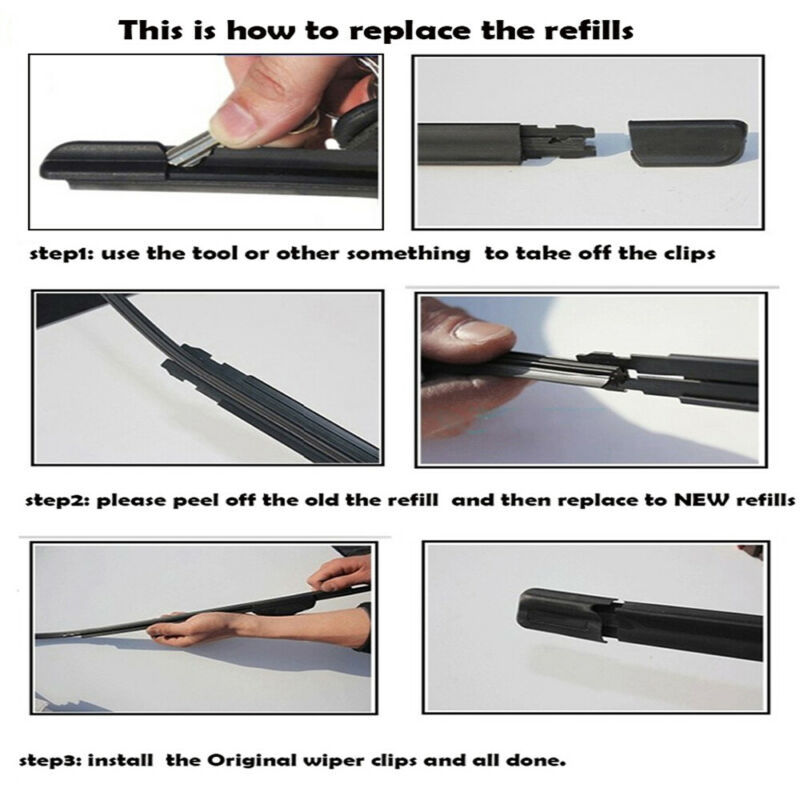 This is how to replace the refills

step1: use the tool or other something to take off the clips

step2: please peel off the old the refill and then replace to NEW refills

step3: install the Original wiper clips and all done.