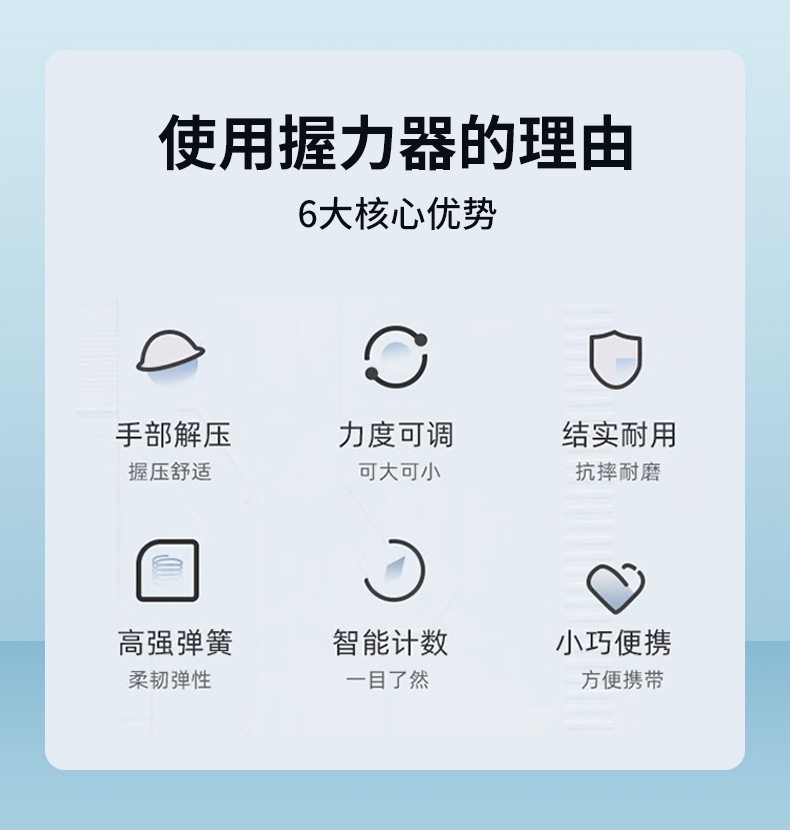 使用握力器的理由

6大核心优势

手部解压
握压舒适

力度可调
可大可小

结实耐用
抗摔耐磨

高强弹簧
柔韧弹性

智能计数
一目了然

小巧便携
方便携带