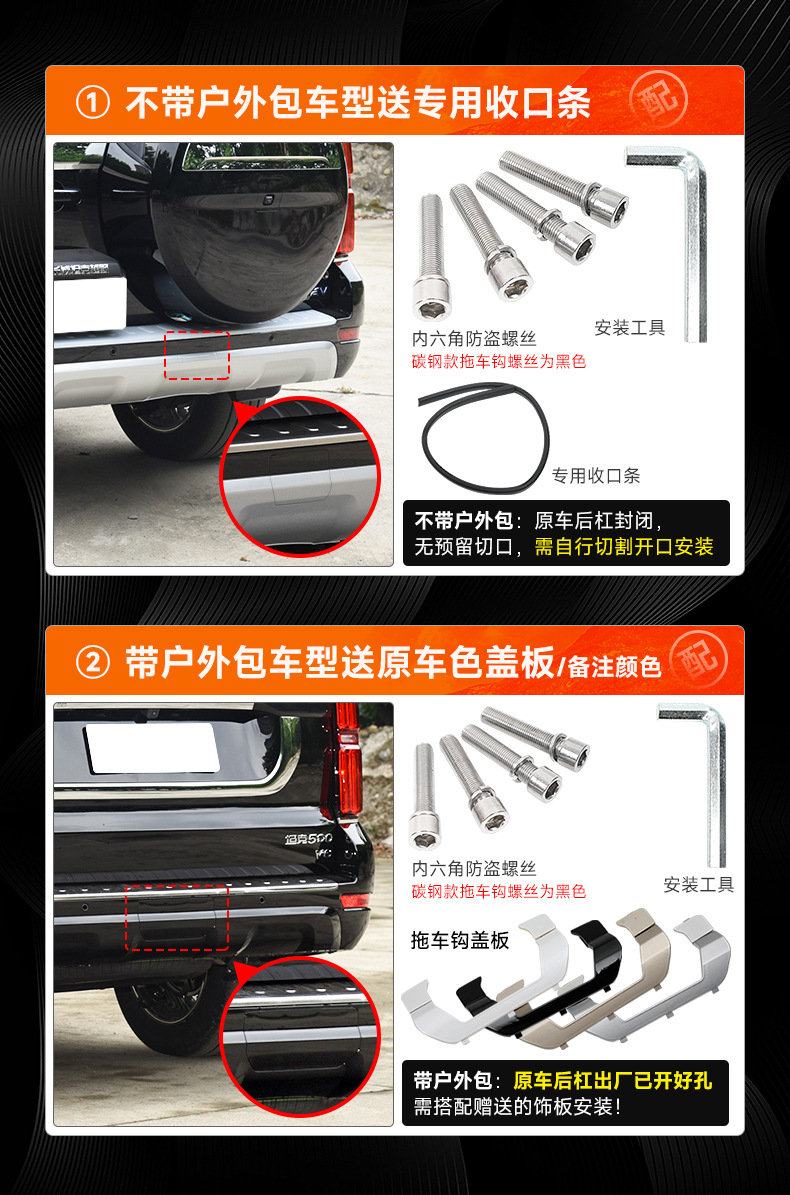 ① 不带户外包车型送专用收口条 配

内六角防盗螺丝
碳钢款拖车钩螺丝为黑色

安装工具

专用收口条

不带户外包：原车后杠封闭，无预留切口，需自行切割开口安装

② 带户外包车型送原车色盖板/备注颜色 配

坦克500

内六角防盗螺丝
碳钢款拖车钩螺丝为黑色

安装工具

拖车钩盖板

带户外包：原车后杠出厂已开好孔
需搭配赠送的饰板安装！