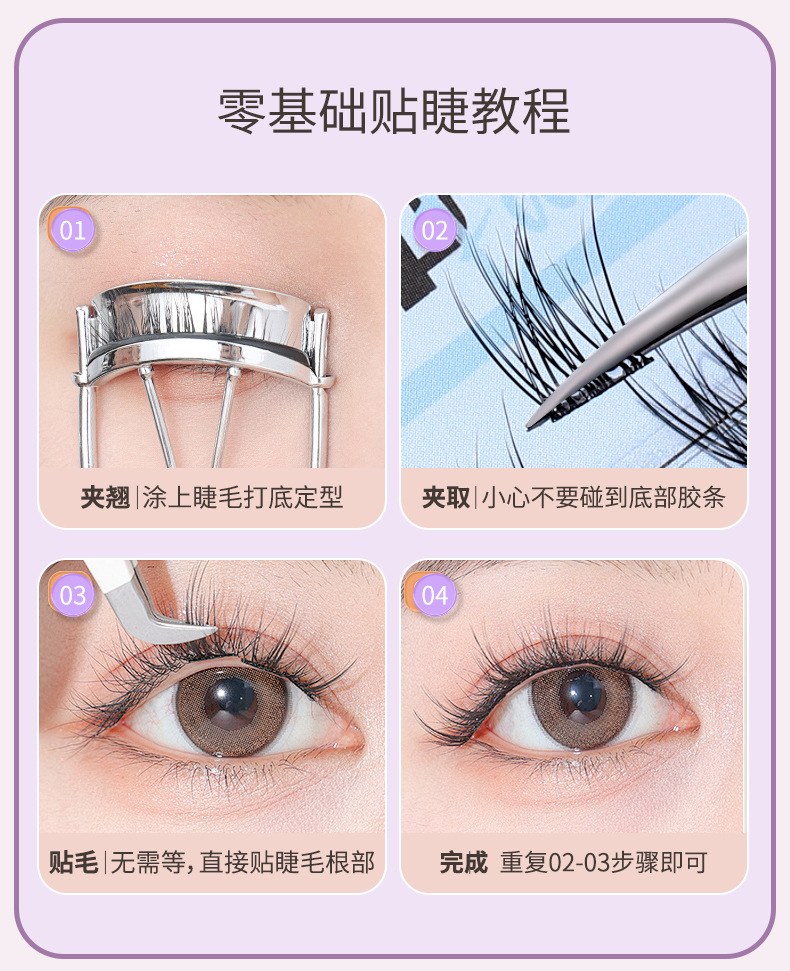 零基础贴睫教程

01

夹翘 | 涂上睫毛打底定型

02

夹取 | 小心不要碰到底部胶条

03

贴毛 | 无需等，直接贴睫毛根部

04

完成 重复02-03步骤即可