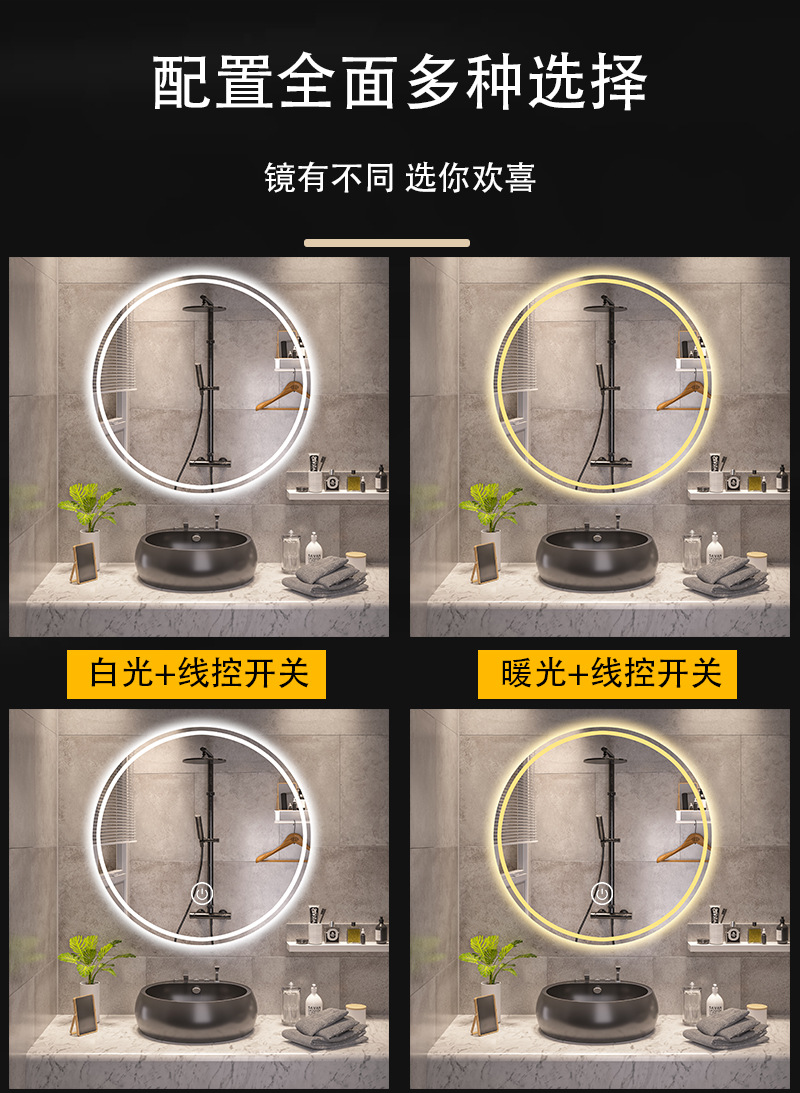 配置全面多种选择

镜有不同 选你欢喜

白光+线控开关

暖光+线控开关