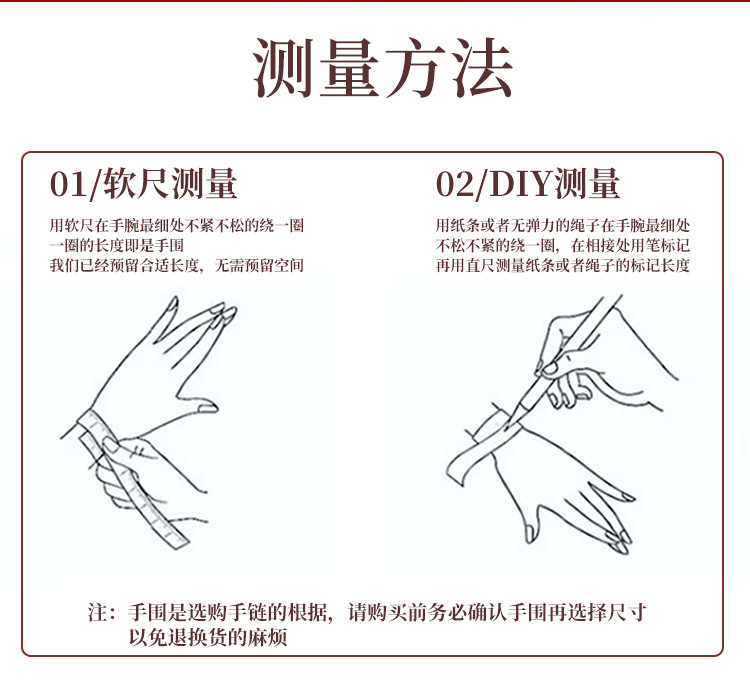 测量方法

01/软尺测量

用软尺在手腕最细处不紧不松的绕一圈
一圈的长度即是手围
我们已经预留合适长度，无需预留空间

02/DIY测量

用纸条或者无弹力的绳子在手腕最细处
不松不紧的绕一圈，在相接处用笔标记
再用直尺测量纸条或者绳子的标记长度

注：手围是选购手链的根据，请购买前务必确认手围再选择尺寸
以免退换货的麻烦