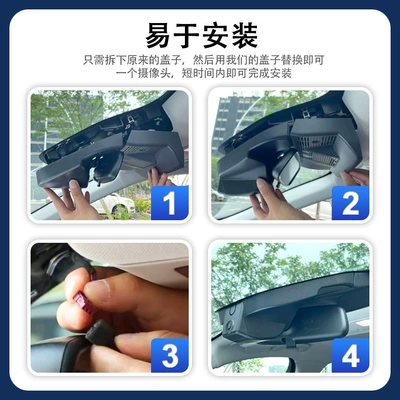 易于安装

只需拆下原来的盖子，然后用我们的盖子替换即可
一个摄像头，短时间内即可完成安装

1

2

3

4