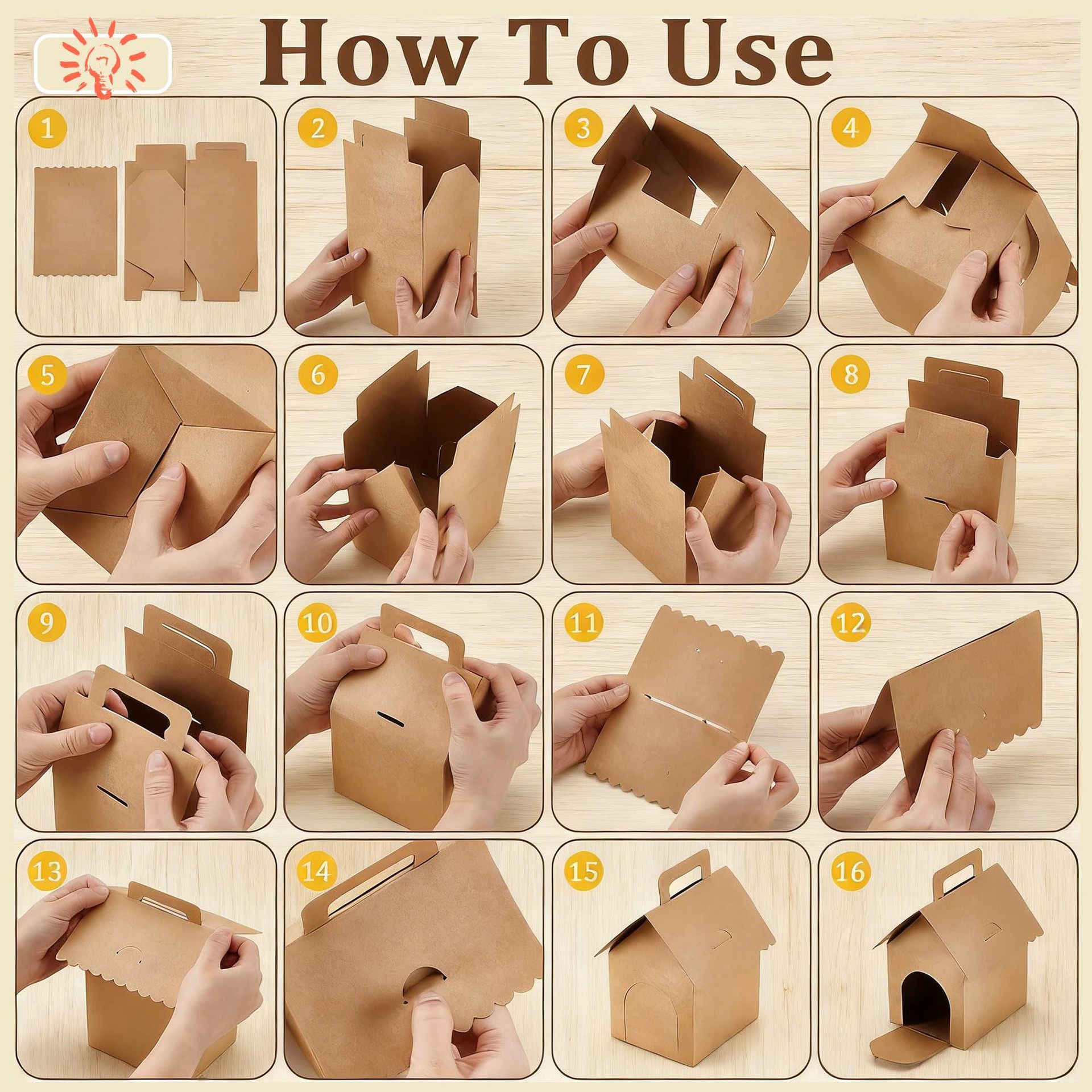 How To Use

1

2

3

4

5

6

7

8

9

10

11

12

13

14

15

16