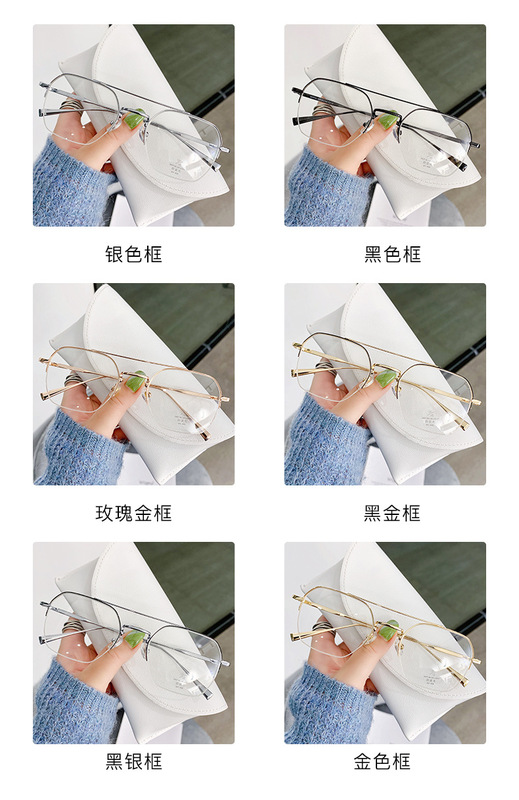 银色框

黑色框

玫瑰金框

黑金框

黑银框

金色框