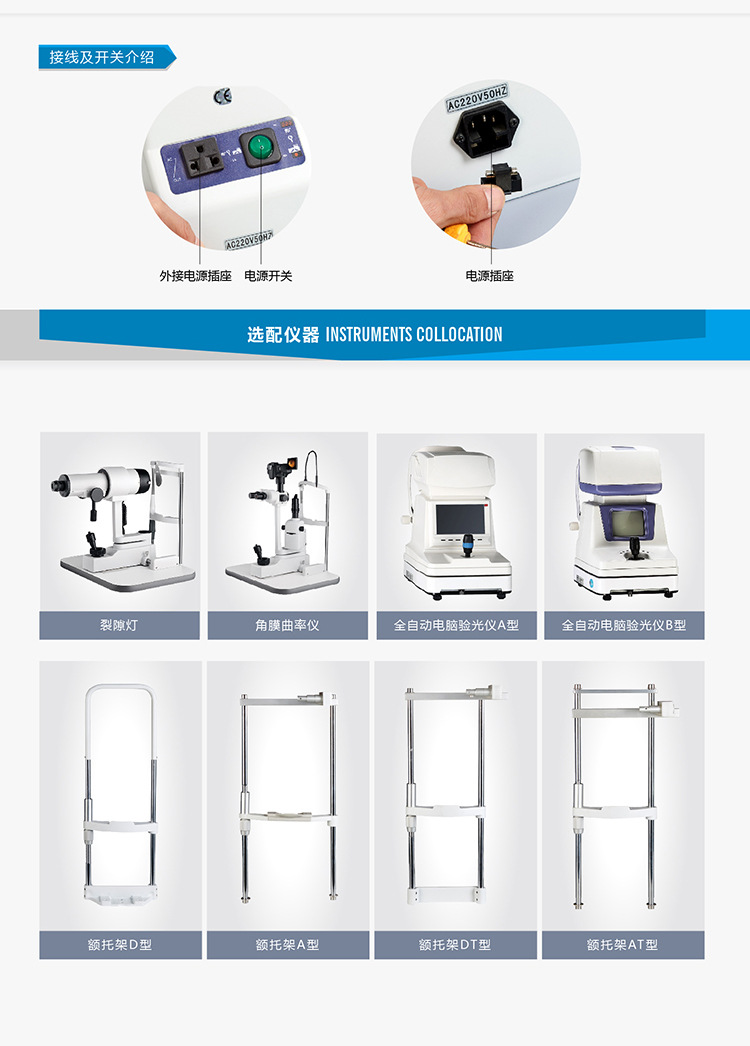 接线及开关介绍

AC220V50HZ

外接电源插座 电源开关

AC220V50HZ

电源插座

选配仪器 INSTRUMENTS COLLOCATION

裂隙灯

角膜曲率仪

全自动电脑验光仪A型

全自动电脑验光仪B型

额托架D型

额托架A型

额托架DT型

额托架AT型