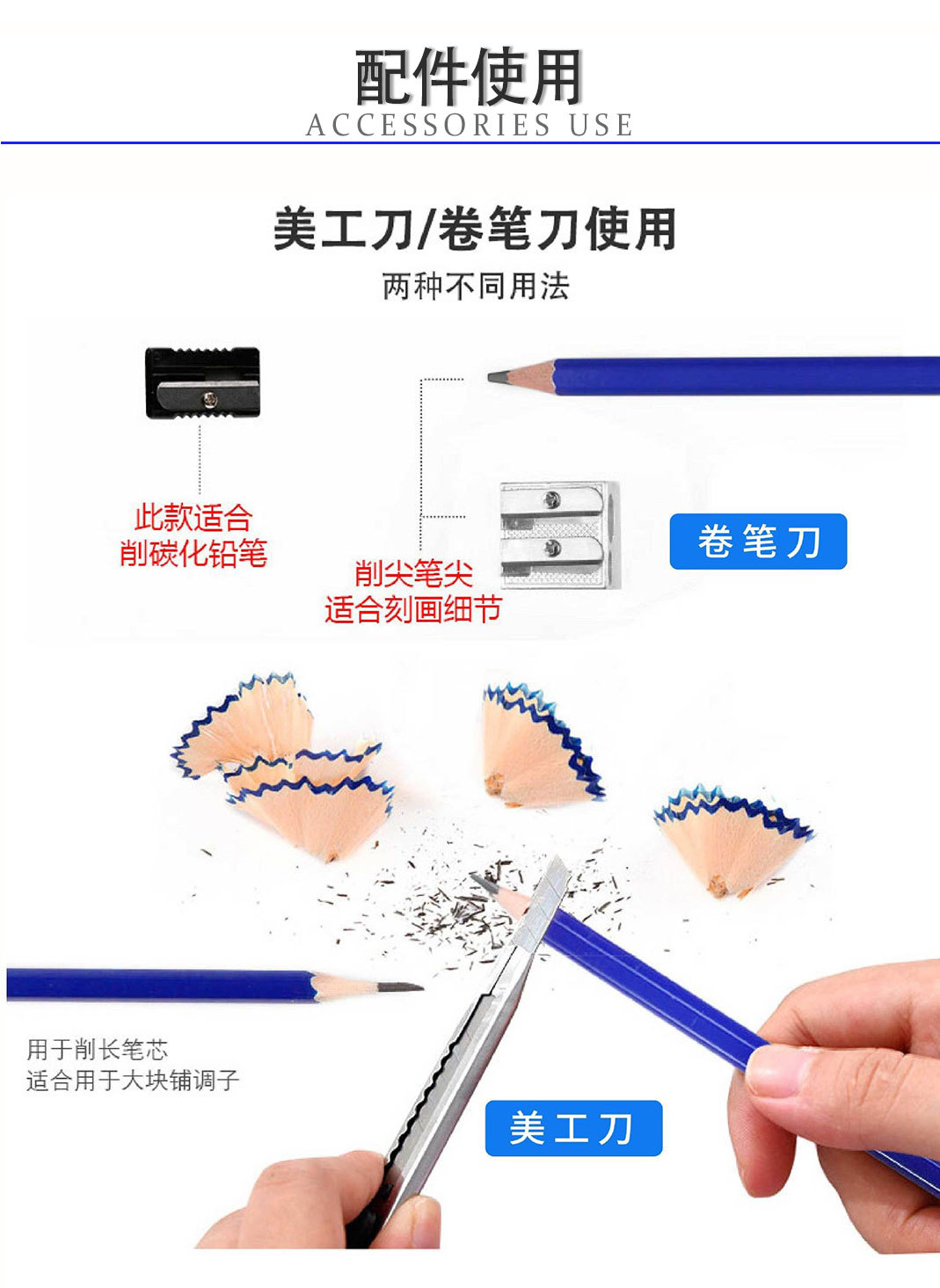 配件使用
ACCESSORIES USE

美工刀/卷笔刀使用
两种不同用法

此款适合
削碳化铅笔

削尖笔尖
适合刻画细节

卷笔刀

用于削长笔芯
适合用于大块铺调子

美工刀