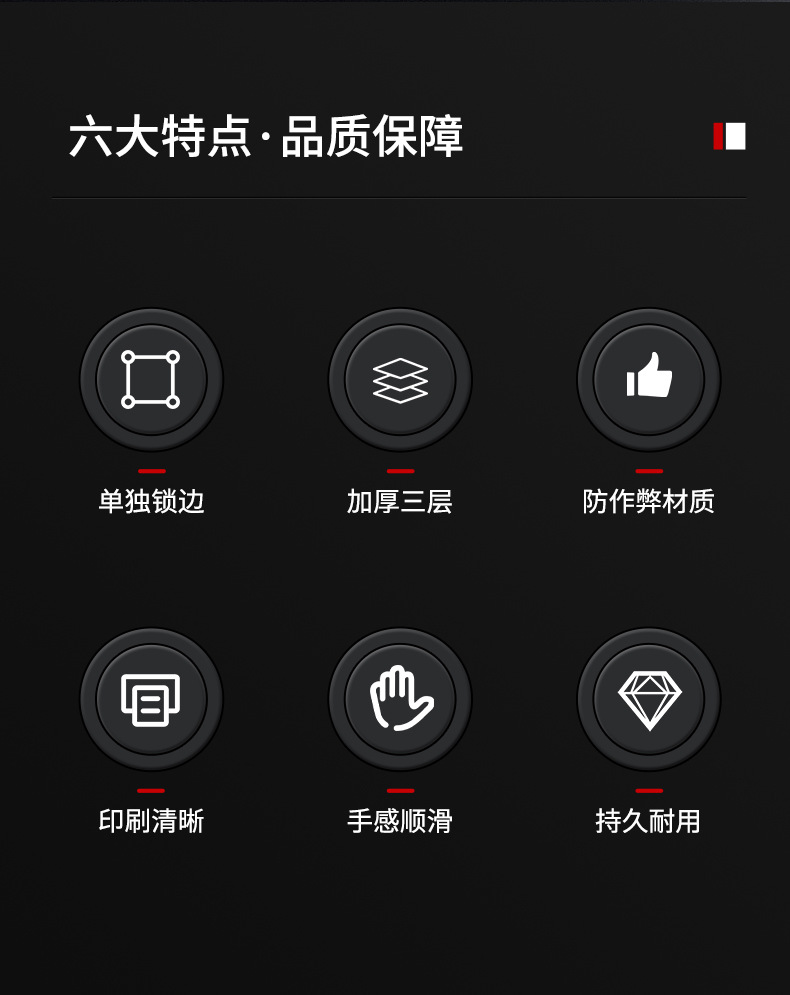 六大特点·品质保障

单独锁边

加厚三层

防作弊材质

印刷清晰

手感顺滑

持久耐用