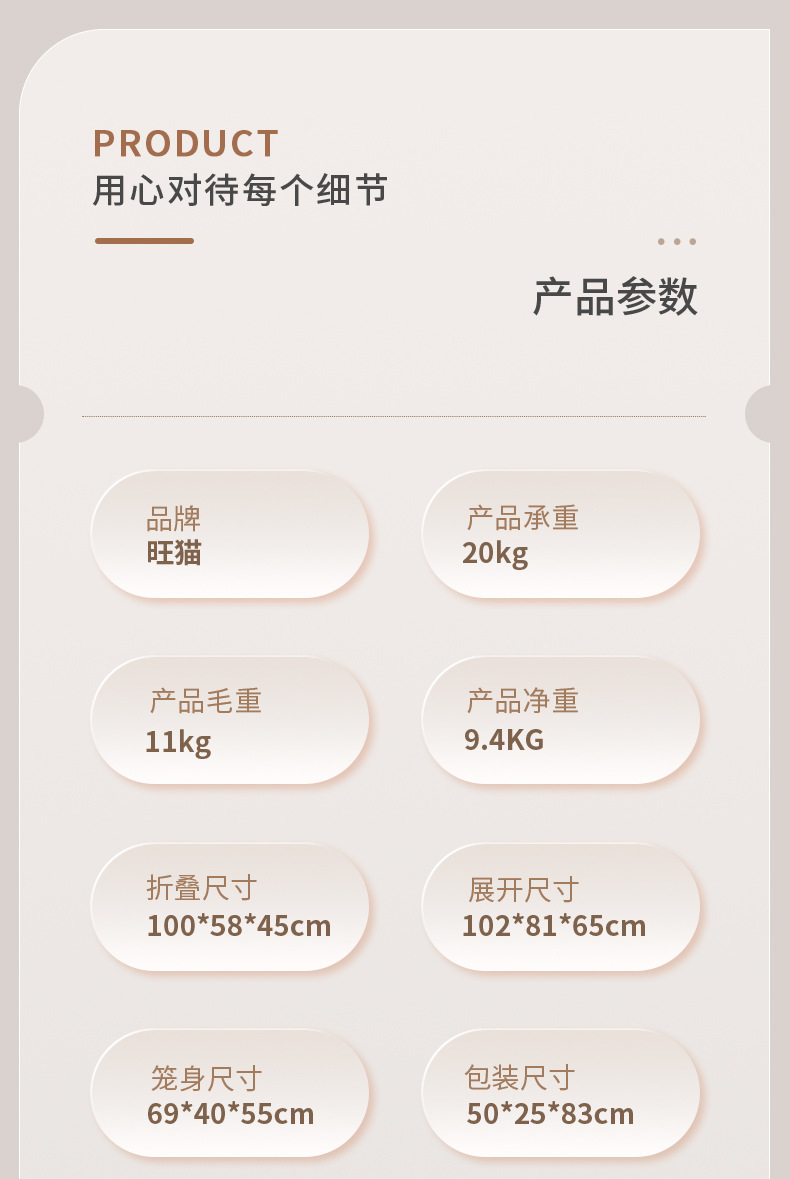 PRODUCT
用心对待每个细节

产品参数

品牌
旺猫

产品承重
20kg

产品毛重
11kg

产品净重
9.4KG

折叠尺寸
100*58*45cm

展开尺寸
102*81*65cm

笼身尺寸
69*40*55cm

包装尺寸
50*25*83cm