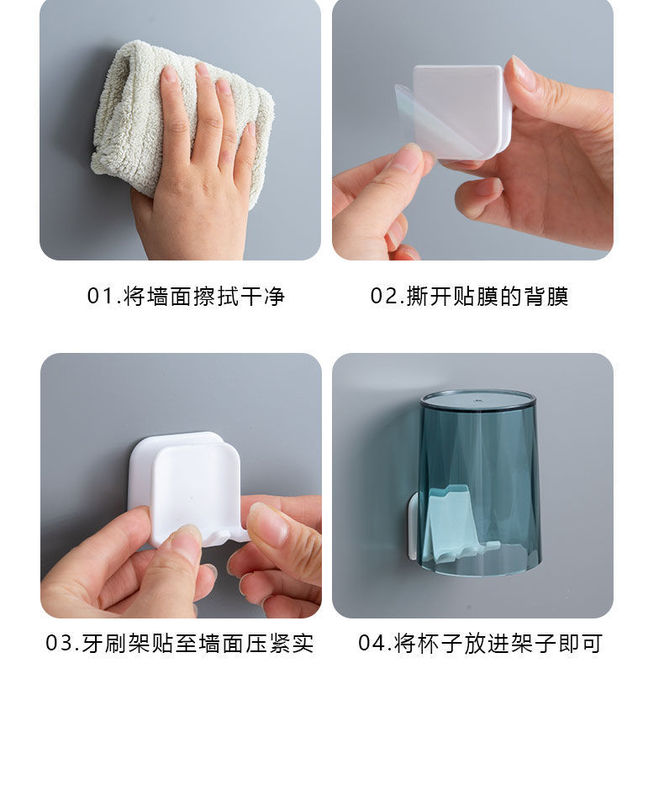 01.将墙面擦拭干净

02.撕开贴膜的背膜

03.牙刷架贴至墙面压紧实

04.将杯子放进架子即可