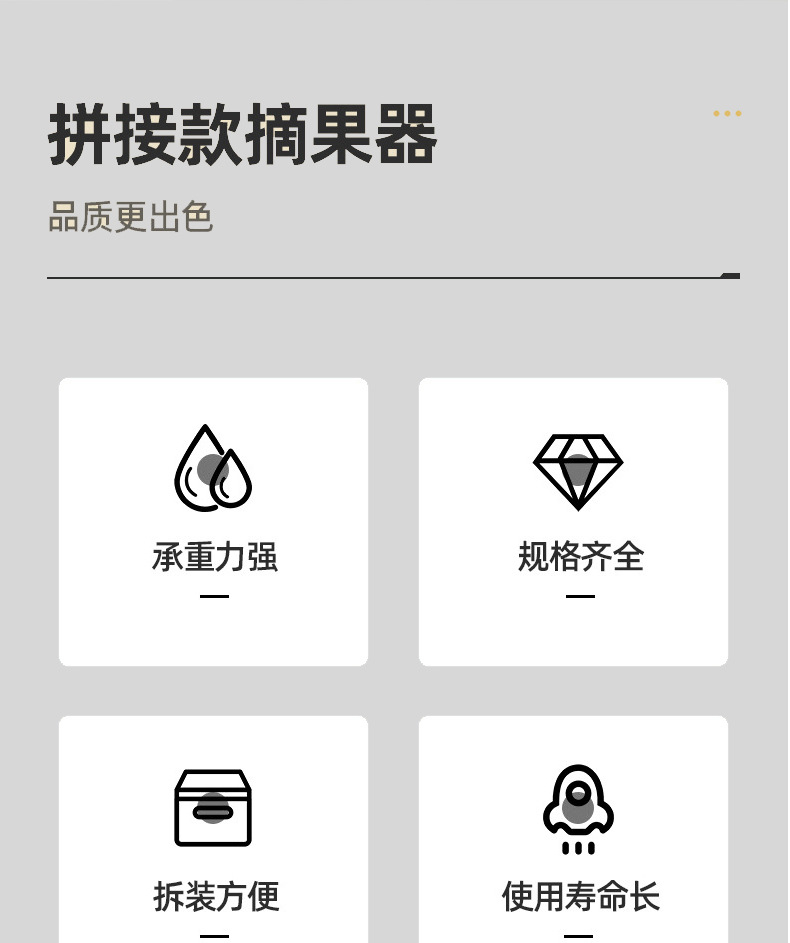 拼接款摘果器

品质更出色

承重力强

规格齐全

拆装方便

使用寿命长