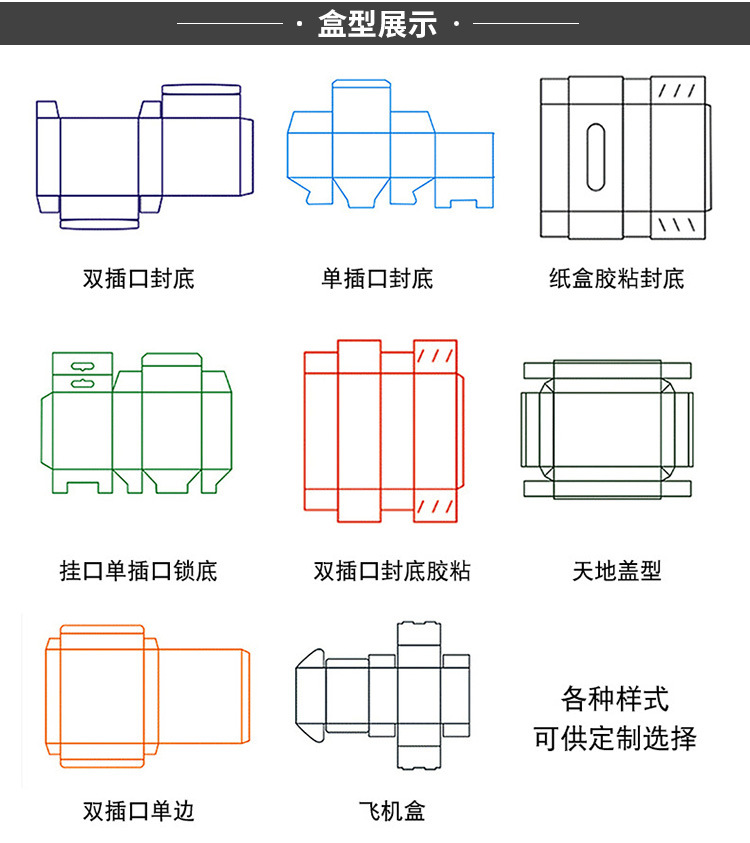 · 盒型展示 ·

双插口封底

单插口封底

纸盒胶粘封底

挂口单插口锁底

双插口封底胶粘

天地盖型

双插口单边

飞机盒

各种样式
可供定制选择