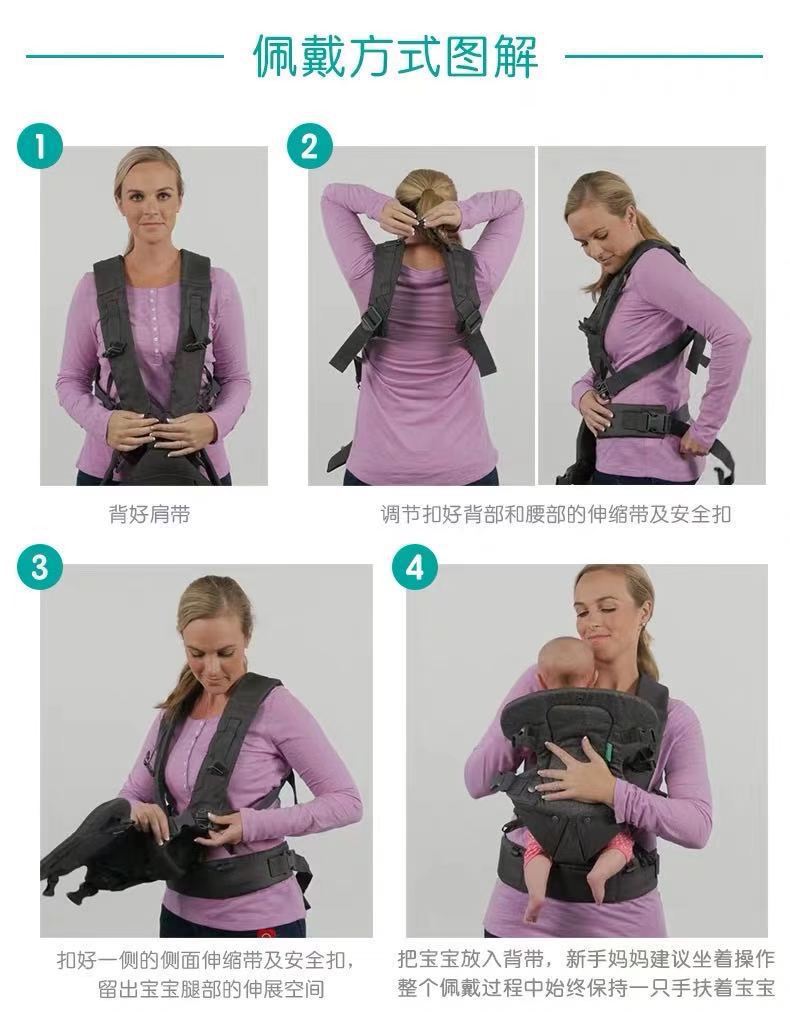 佩戴方式图解

1

背好肩带

2

调节扣好背部和腰部的伸缩带及安全扣

3

扣好一侧的侧面伸缩带及安全扣，留出宝宝腿部的伸展空间

4

把宝宝放入背带，新手妈妈建议坐着操作
整个佩戴过程中始终保持一只手扶着宝宝