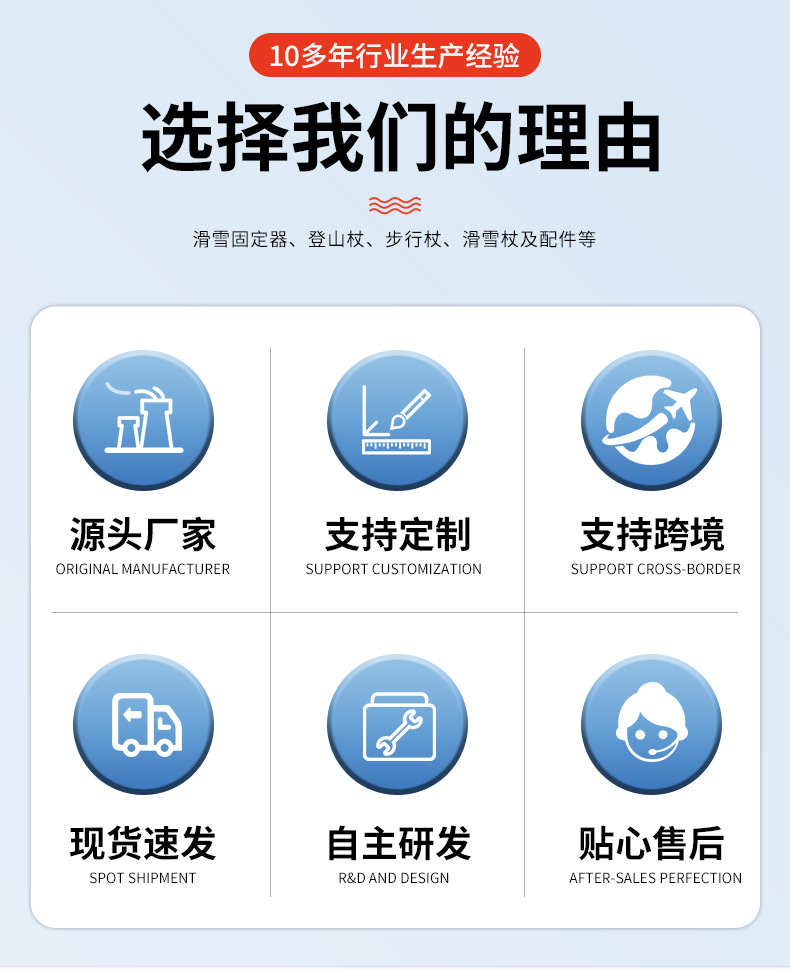 10多年行业生产经验

选择我们的理由

滑雪固定器、登山杖、步行杖、滑雪杖及配件等

源头厂家
ORIGINAL MANUFACTURER

支持定制
SUPPORT CUSTOMIZATION

支持跨境
SUPPORT CROSS-BORDER

现货速发
SPOT SHIPMENT

自主研发
R&D AND DESIGN

贴心售后
AFTER-SALES PERFECTION