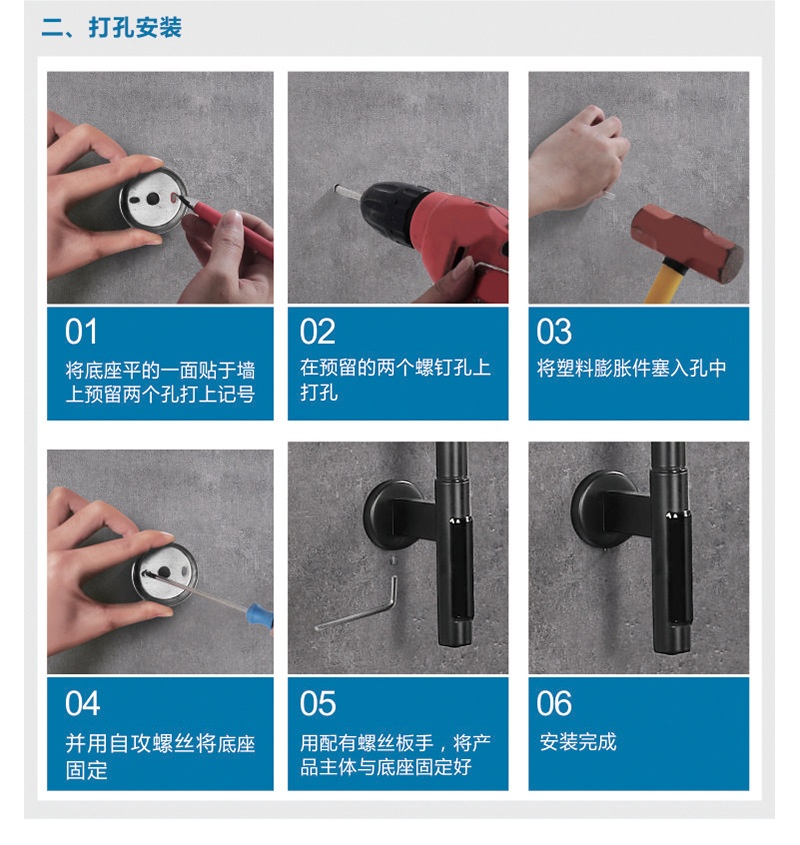 二、打孔安装

01
将底座平的一面贴于墙上预留两个孔打上记号

02
在预留的两个螺钉孔上打孔

03
将塑料膨胀件塞入孔中

04
并用自攻螺丝将底座固定

05
用配有螺丝板手，将产品主体与底座固定好

06
安装完成