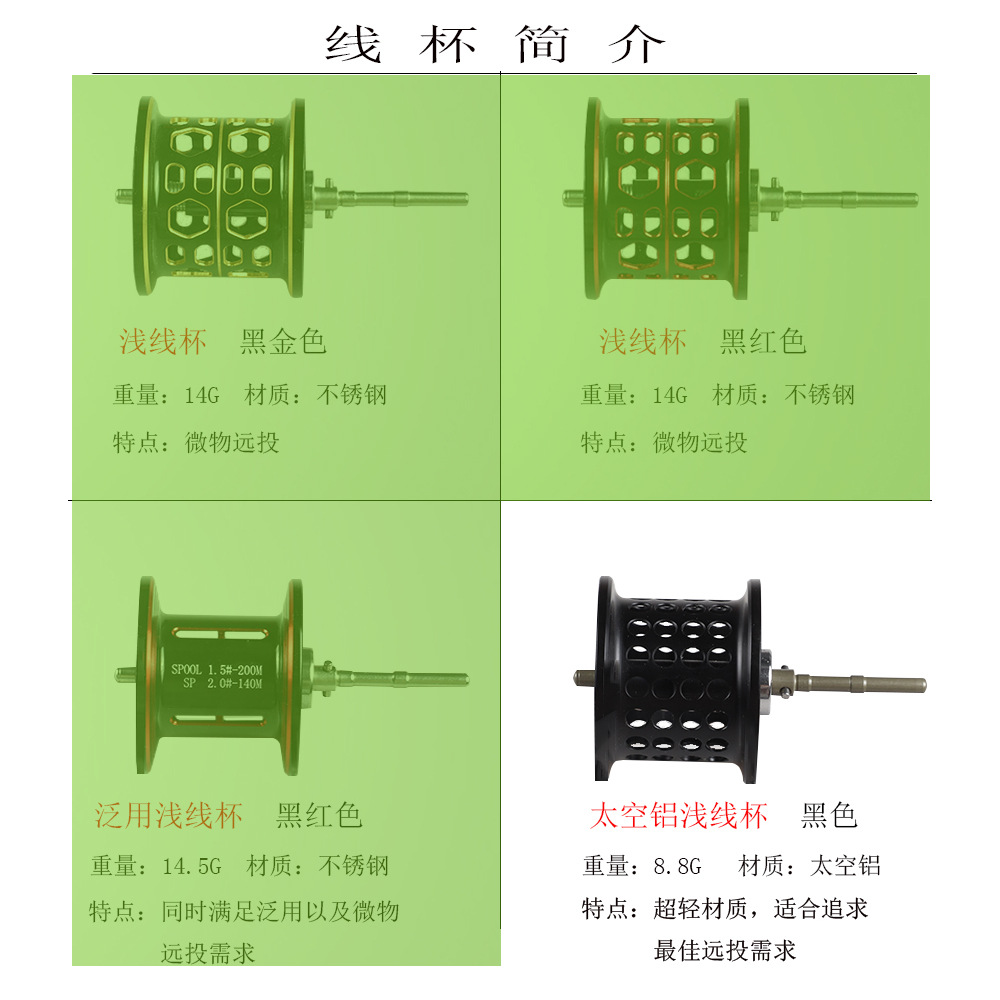 线 杯 简 介

浅线杯 黑金色

重量：14G 材质：不锈钢

特点：微物远投

浅线杯 黑红色

重量：14G 材质：不锈钢

特点：微物远投

SPOOL 1.5#-200M
SP 2.0#-140M

泛用浅线杯 黑红色

重量：14.5G 材质：不锈钢

特点：同时满足泛用以及微物远投需求

太空铝浅线杯 黑色

重量：8.8G 材质：太空铝

特点：超轻材质，适合追求最佳远投需求