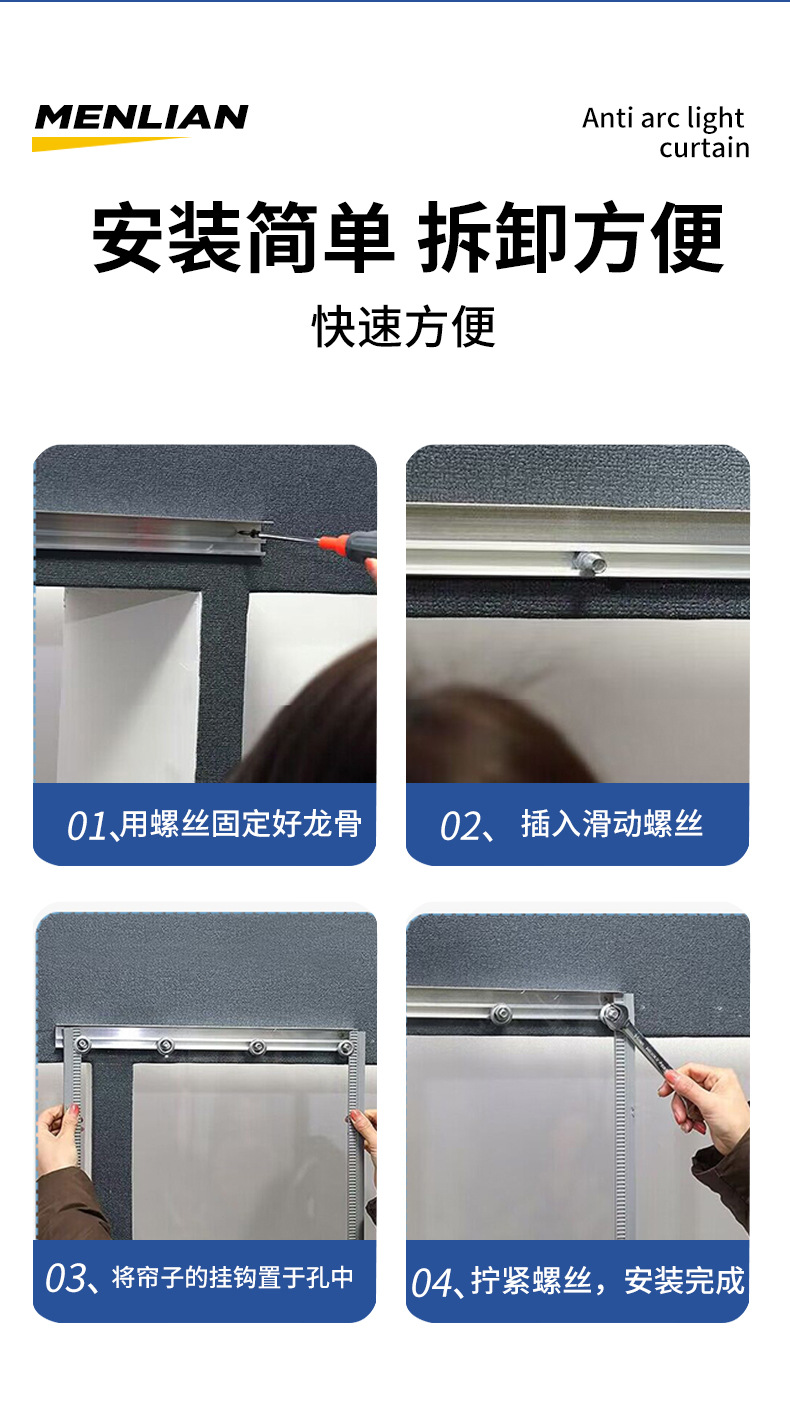 MENLIAN

Anti arc light curtain

安装简单 拆卸方便

快速方便

01、用螺丝固定好龙骨

02、 插入滑动螺丝

03、将帘子的挂钩置于孔中

04、拧紧螺丝，安装完成