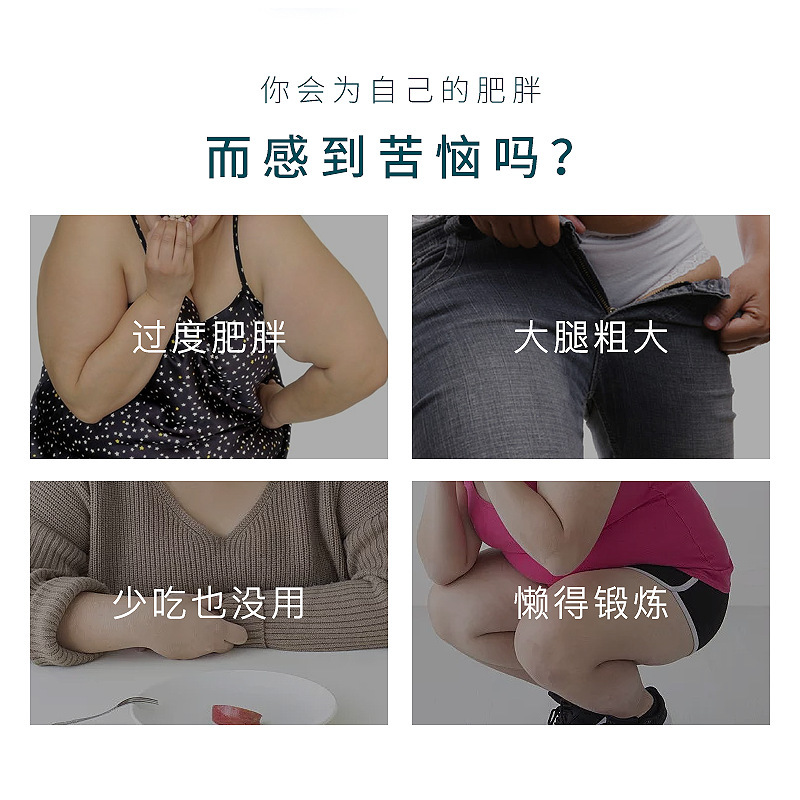 你会为自己的肥胖

而感到苦恼吗？

过度肥胖

大腿粗大

少吃也没用

懒得锻炼