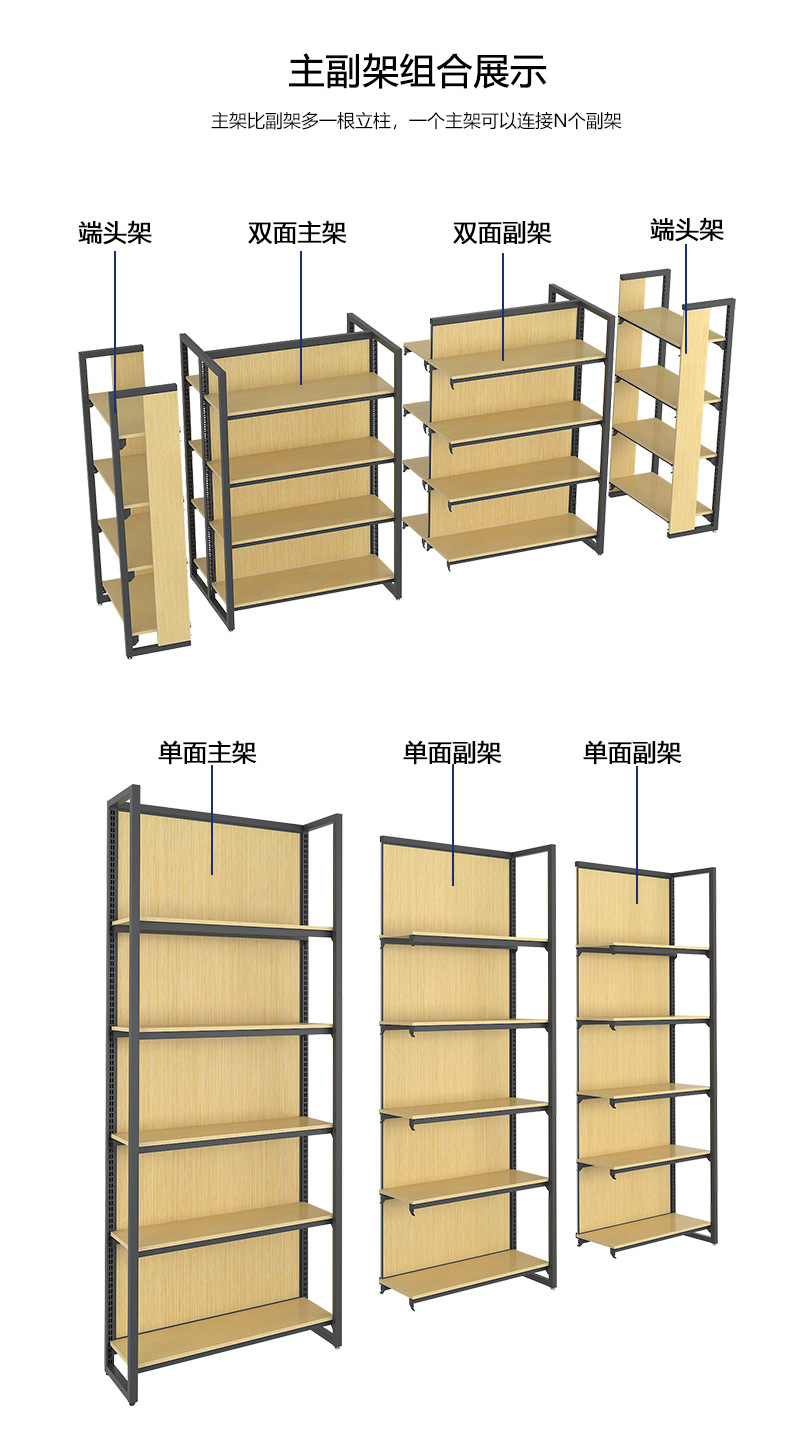 主副架组合展示

主架比副架多一根立柱，一个主架可以连接N个副架

端头架

双面主架

双面副架

端头架

单面主架

单面副架

单面副架