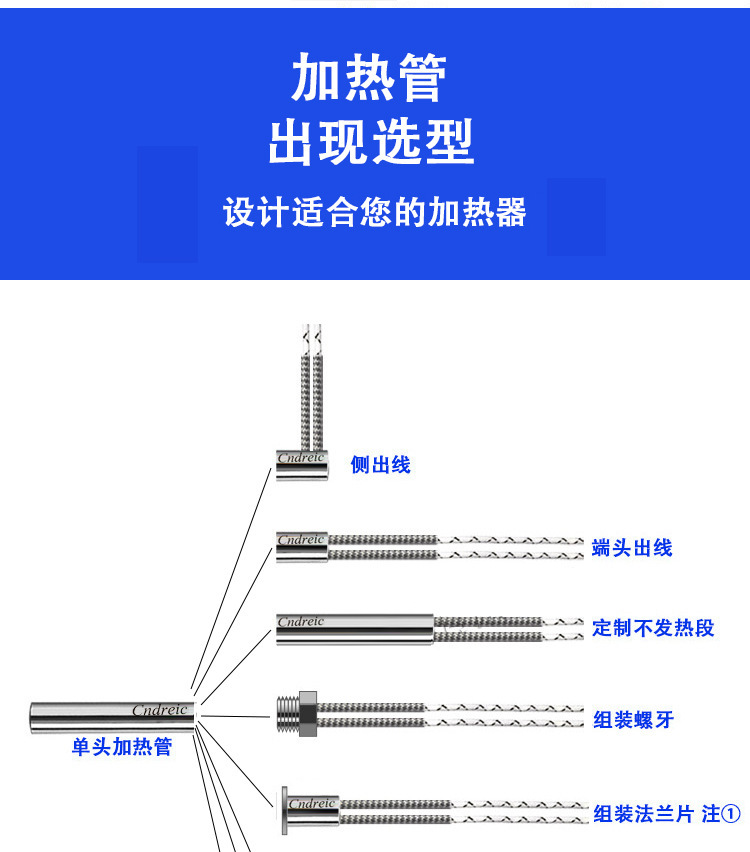 加热管
出现选型

设计适合您的加热器

Cndreic
侧出线

Cndreic
端头出线

Cndreic
定制不发热段

Cndreic
单头加热管

组装螺牙

Cndreic
组装法兰片 注①