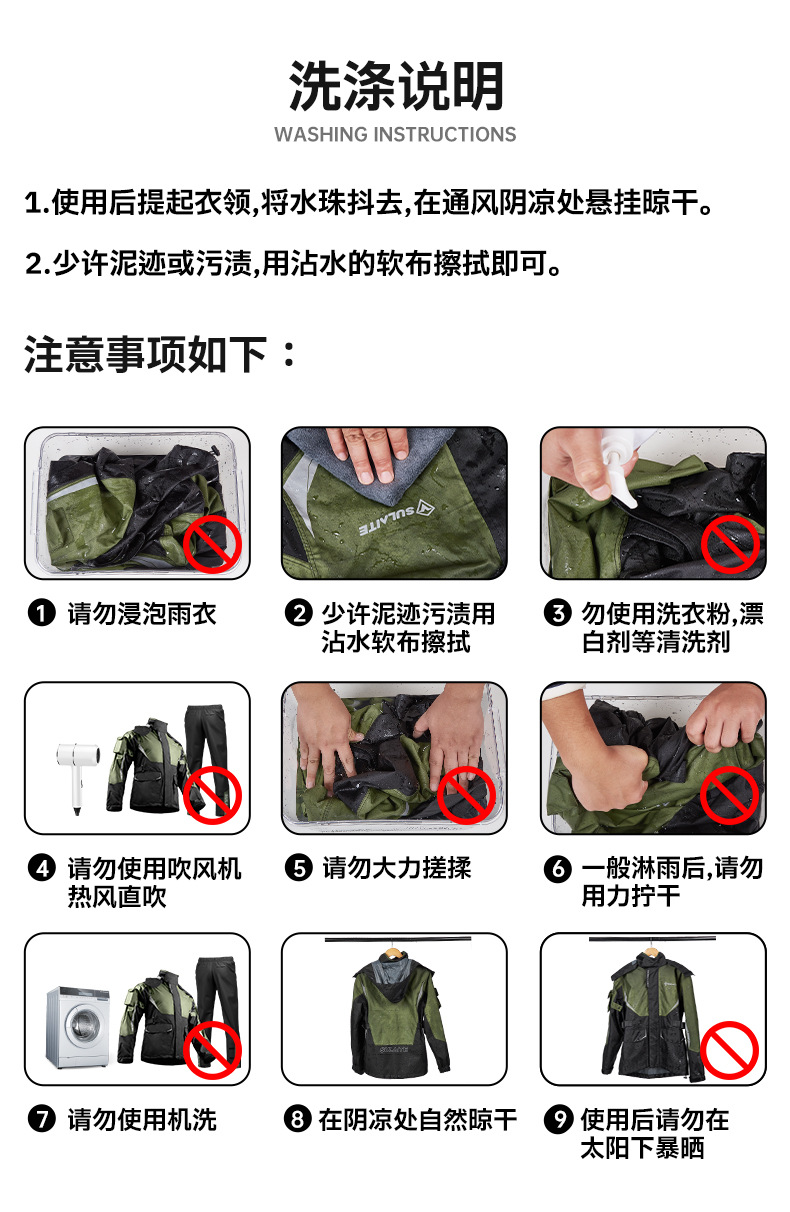 洗涤说明
WASHING INSTRUCTIONS

1.使用后提起衣领,将水珠抖去,在通风阴凉处悬挂晾干。

2.少许泥迹或污渍,用沾水的软布擦拭即可。

注意事项如下：

SULAITE

❶ 请勿浸泡雨衣

❷ 少许泥迹污渍用沾水软布擦拭

❸ 勿使用洗衣粉,漂白剂等清洗剂

❹ 请勿使用吹风机热风直吹

❺ 请勿大力搓揉

❻ 一般淋雨后,请勿用力拧干

SULAITE

❼ 请勿使用机洗

❽ 在阴凉处自然晾干

❾ 使用后请勿在太阳下暴晒