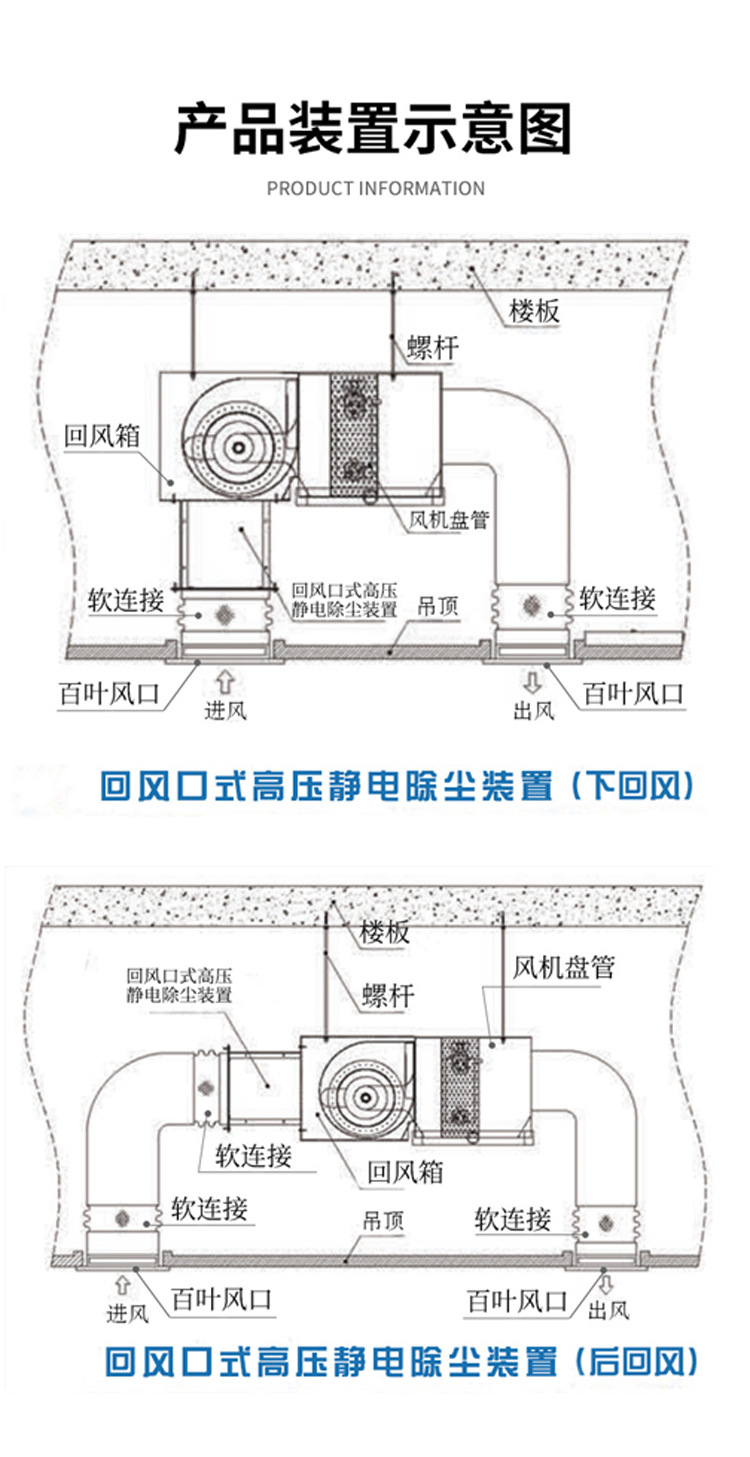 产品装置示意图

PRODUCT INFORMATION

楼板

螺杆

回风箱

风机盘管

软连接

回风口式高压静电除尘装置

吊顶

软连接

百叶风口

进风

出风

百叶风口

回风口式高压静电除尘装置（下回风）

楼板

回风口式高压静电除尘装置

螺杆

风机盘管

软连接

回风箱

软连接

吊顶

软连接

进风

百叶风口

百叶风口

出风

回风口式高压静电除尘装置（后回风）